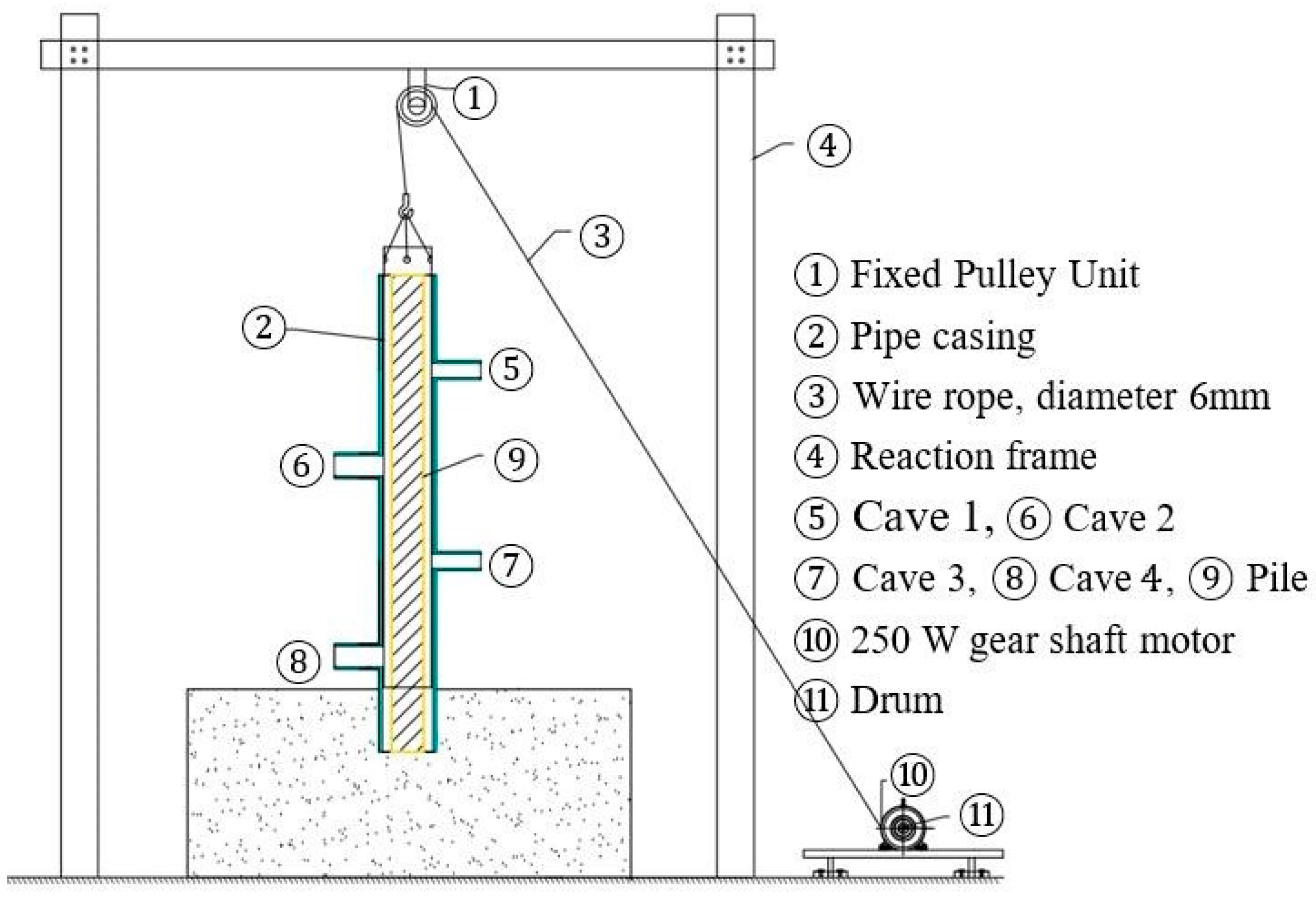 ①
④
③
② ⑤
⑥ ⑨
⑦
⑧
⑩
⑪

① Fixed Pulley Unit
② Pipe casing
③ Wire rope, diameter 6mm
④ Reaction frame
⑤ Cave 1, ⑥ Cave 2
⑦ Cave 3, ⑧ Cave 4, ⑨ Pile
⑩ 250 W gear shaft motor
⑪ Drum