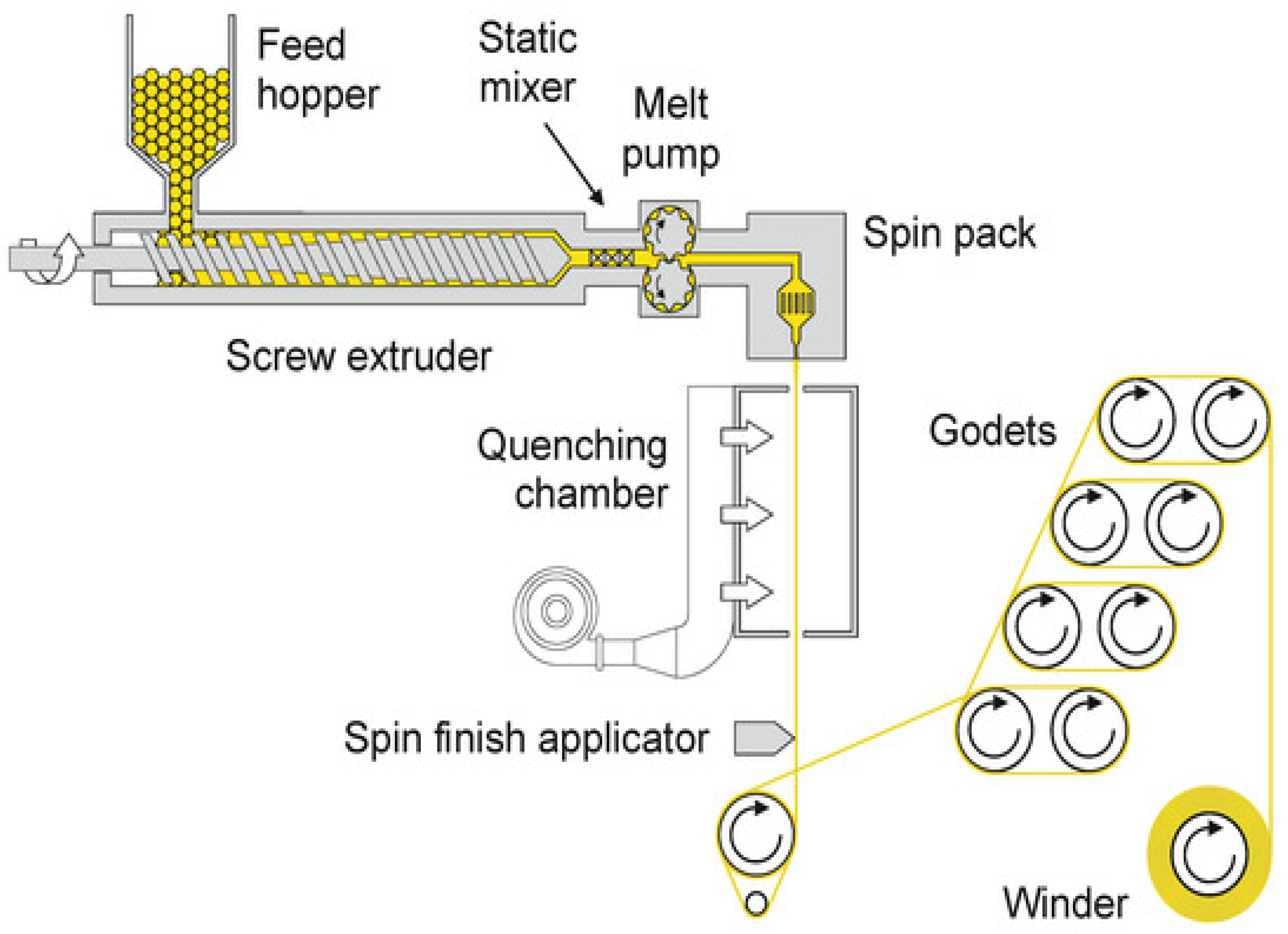 Feed hopper

Static mixer

Melt pump

Spin pack

Screw extruder

Quenching chamber

Godets

Spin finish applicator

Winder