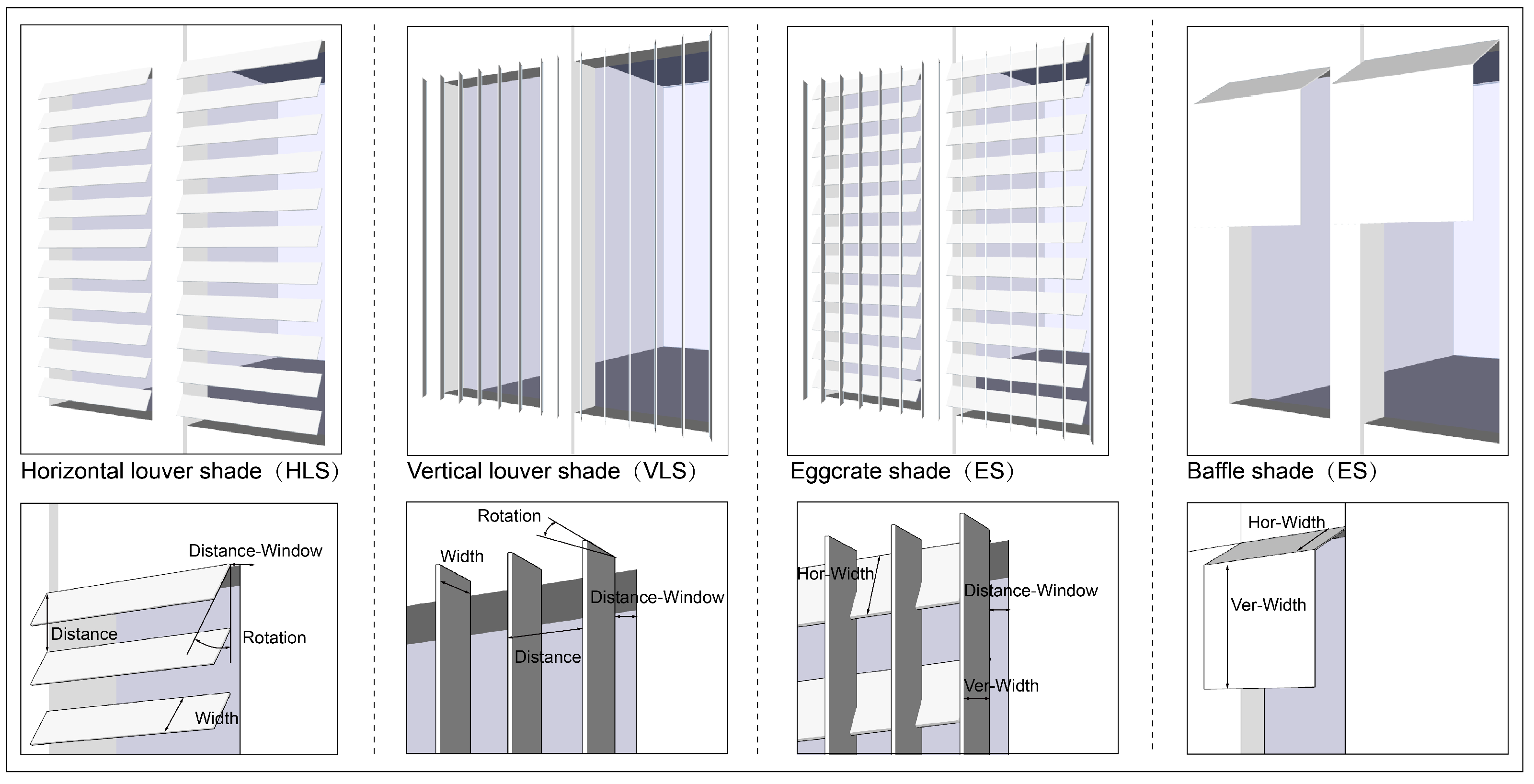 Horizontal louver shade（HLS）

Distance-Window
Distance
Rotation
Width

Vertical louver shade（VLS）

Rotation
Width
Distance-Window
Distance

Eggcrate shade（ES）

Hor-Width
Distance-Window
Ver-Width

Baffle shade（ES）

Hor-Width
Ver-Width