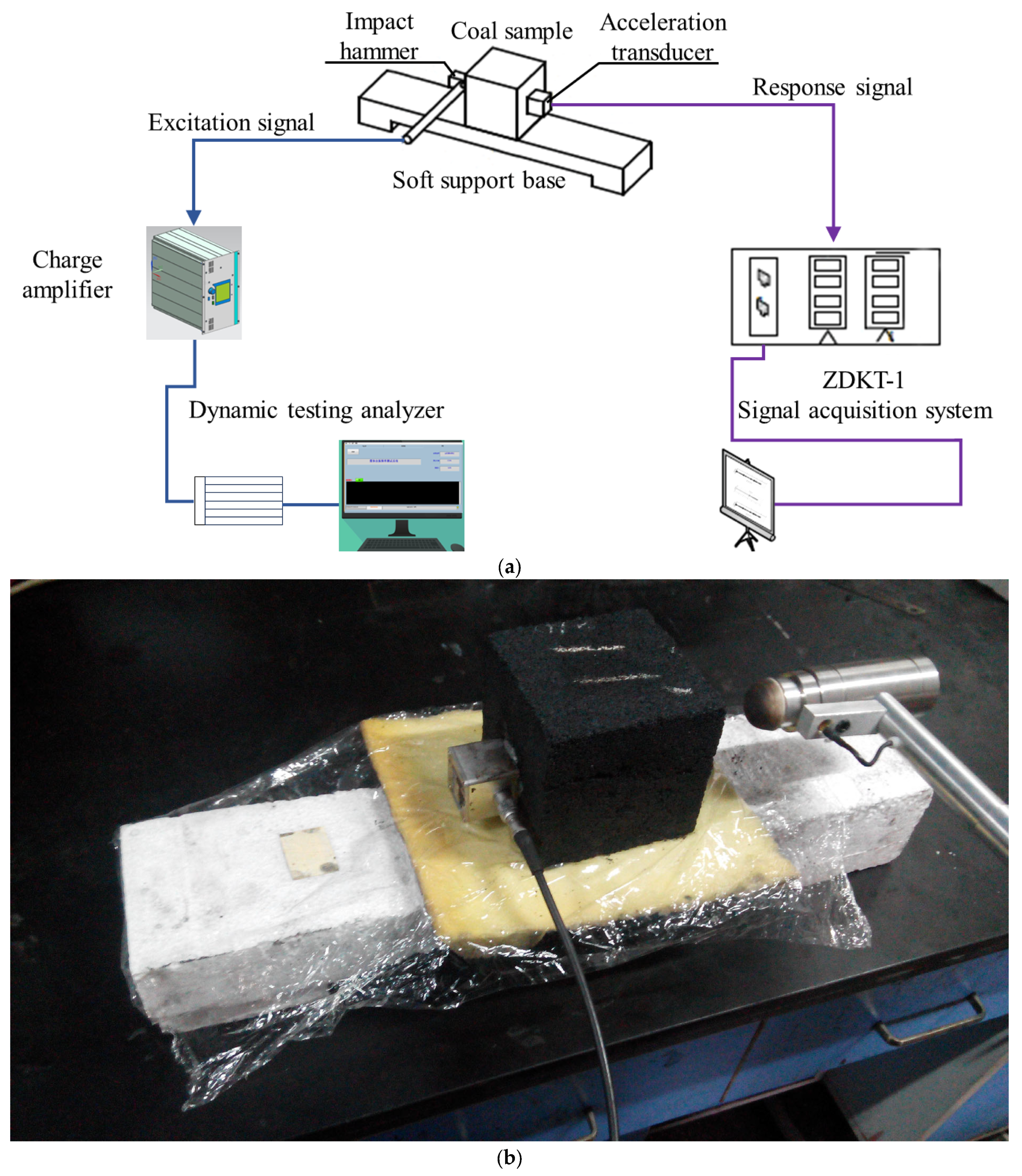 Impact hammer

Coal sample

Acceleration transducer

Response signal

Excitation signal

Soft support base

Charge amplifier

ZDKT-1
Signal acquisition system

Dynamic testing analyzer

(a)

(b)