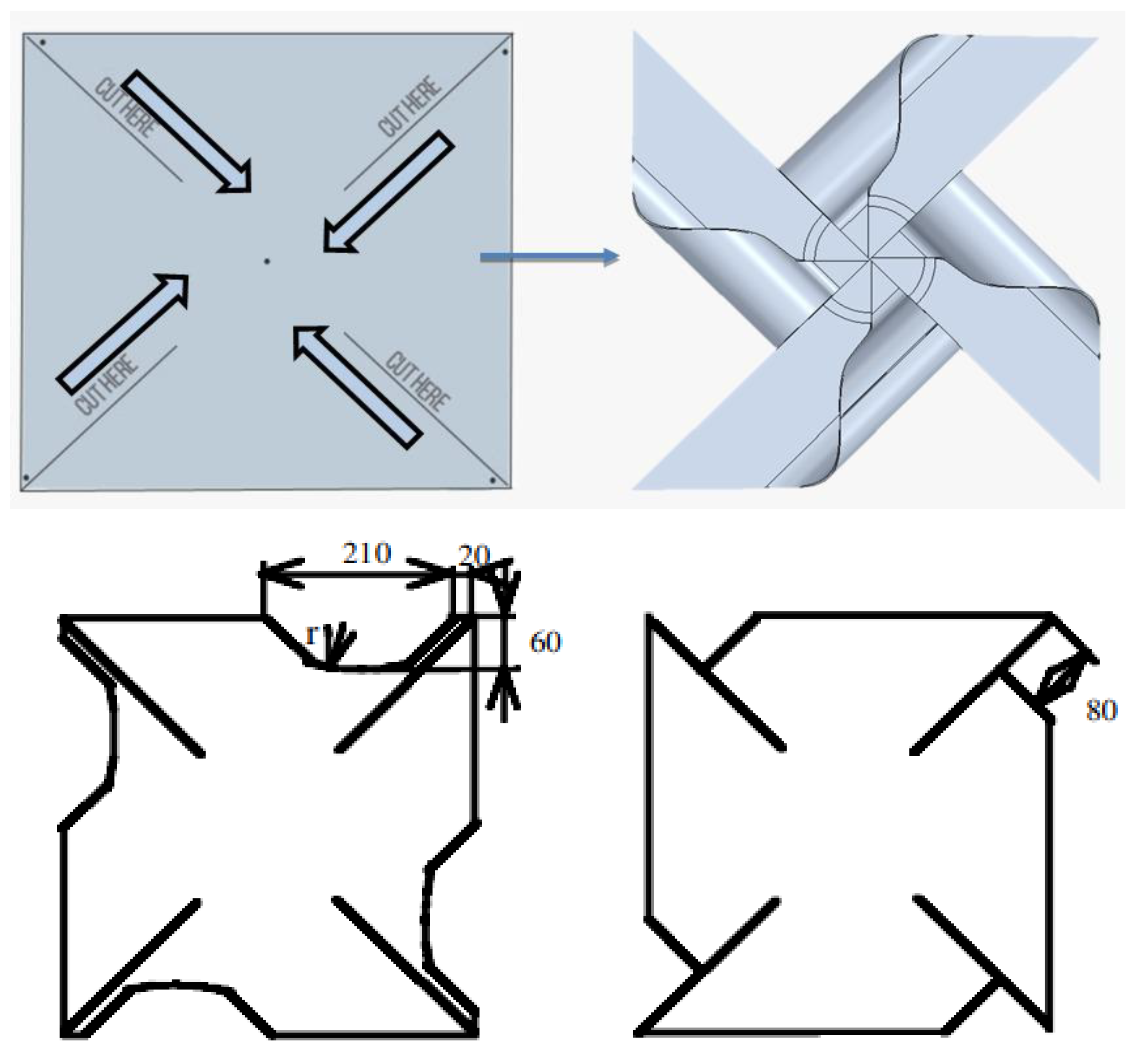 CUT HERE
CUT HERE
CUT HERE
CUT HERE

210
20
r
60

80