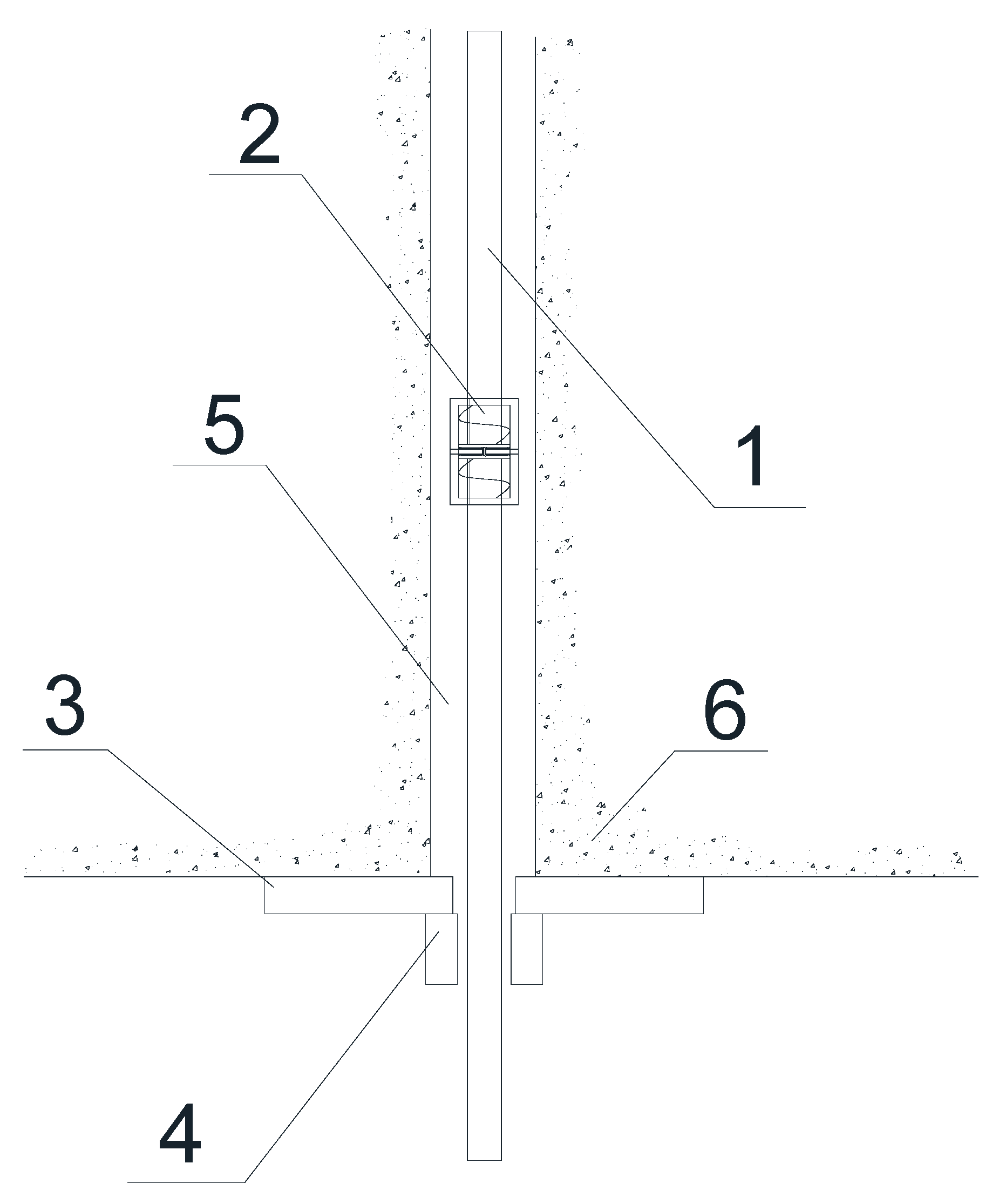 2
5
1
3
6
4