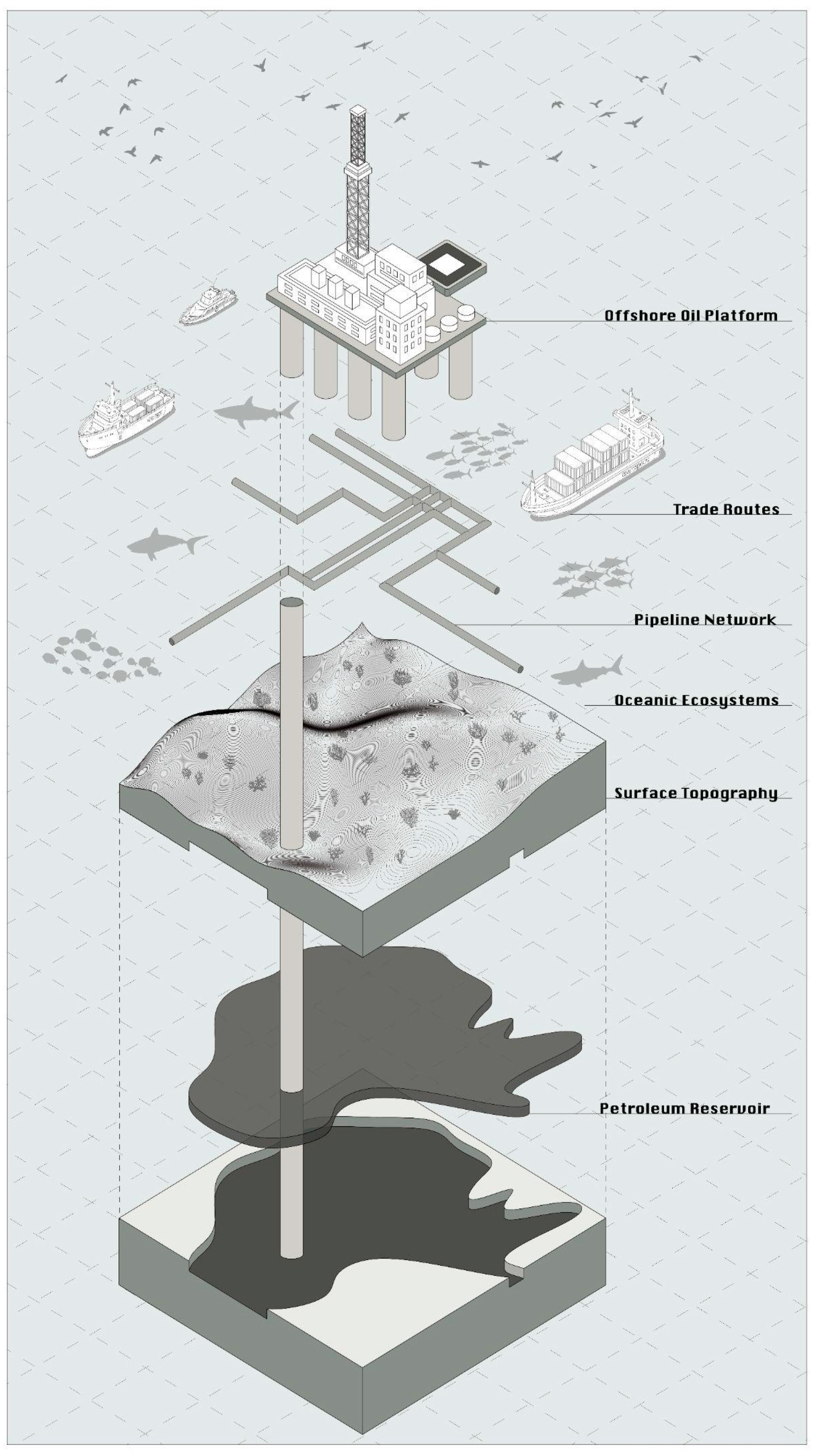 Offshore Oil Platform

Trade Routes

Pipeline Network

Oceanic Ecosystems

Surface Topography

Petroleum Reservoir