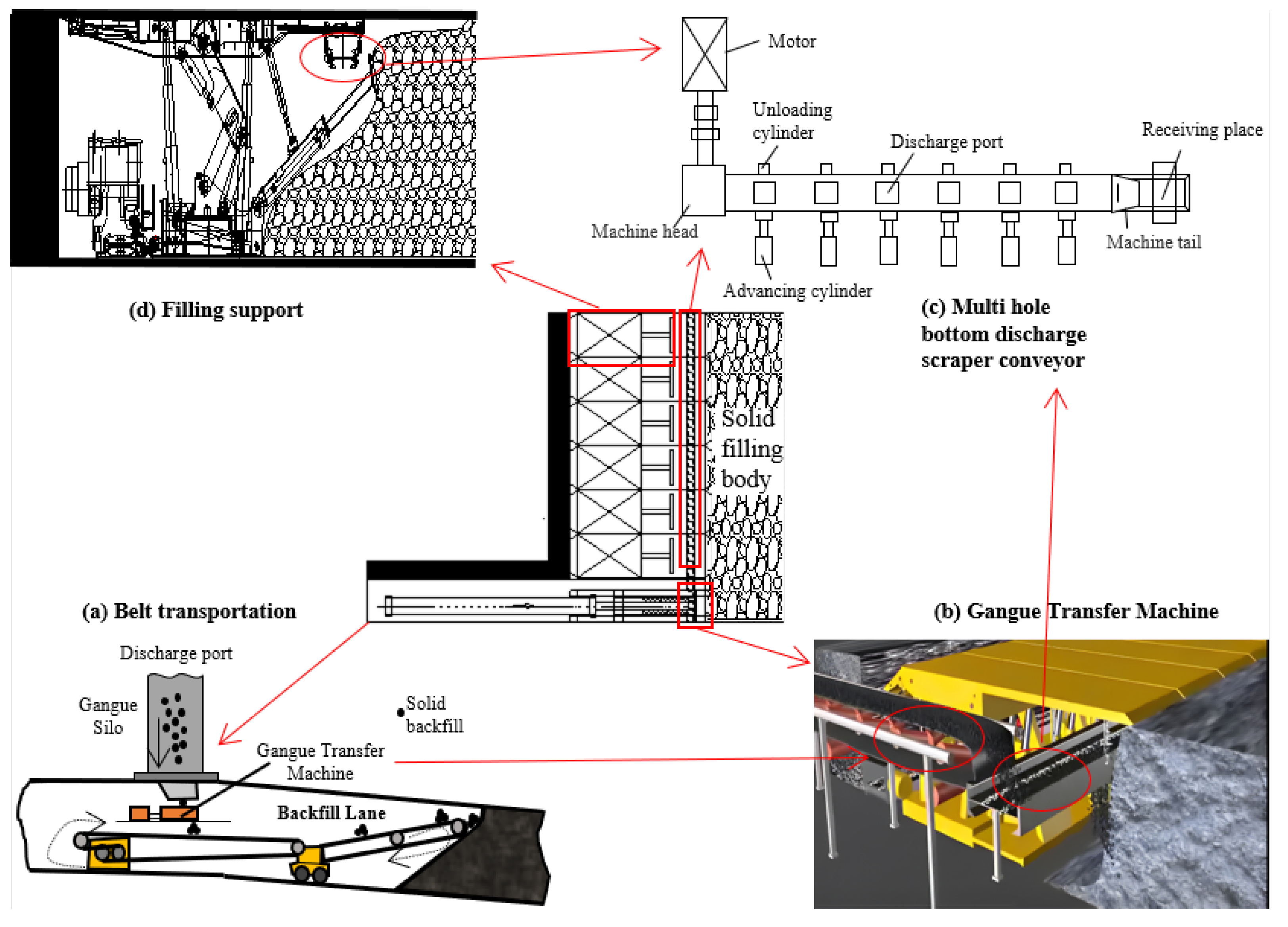 Motor

Unloading cylinder

Discharge port

Receiving place

Machine head

Machine tail

Advancing cylinder

(d) Filling support

(c) Multi hole bottom discharge scraper conveyor

Solid filling body

(a) Belt transportation

(b) Gangue Transfer Machine

Discharge port

Gangue Silo

Solid backfill

Gangue Transfer Machine

Backfill Lane