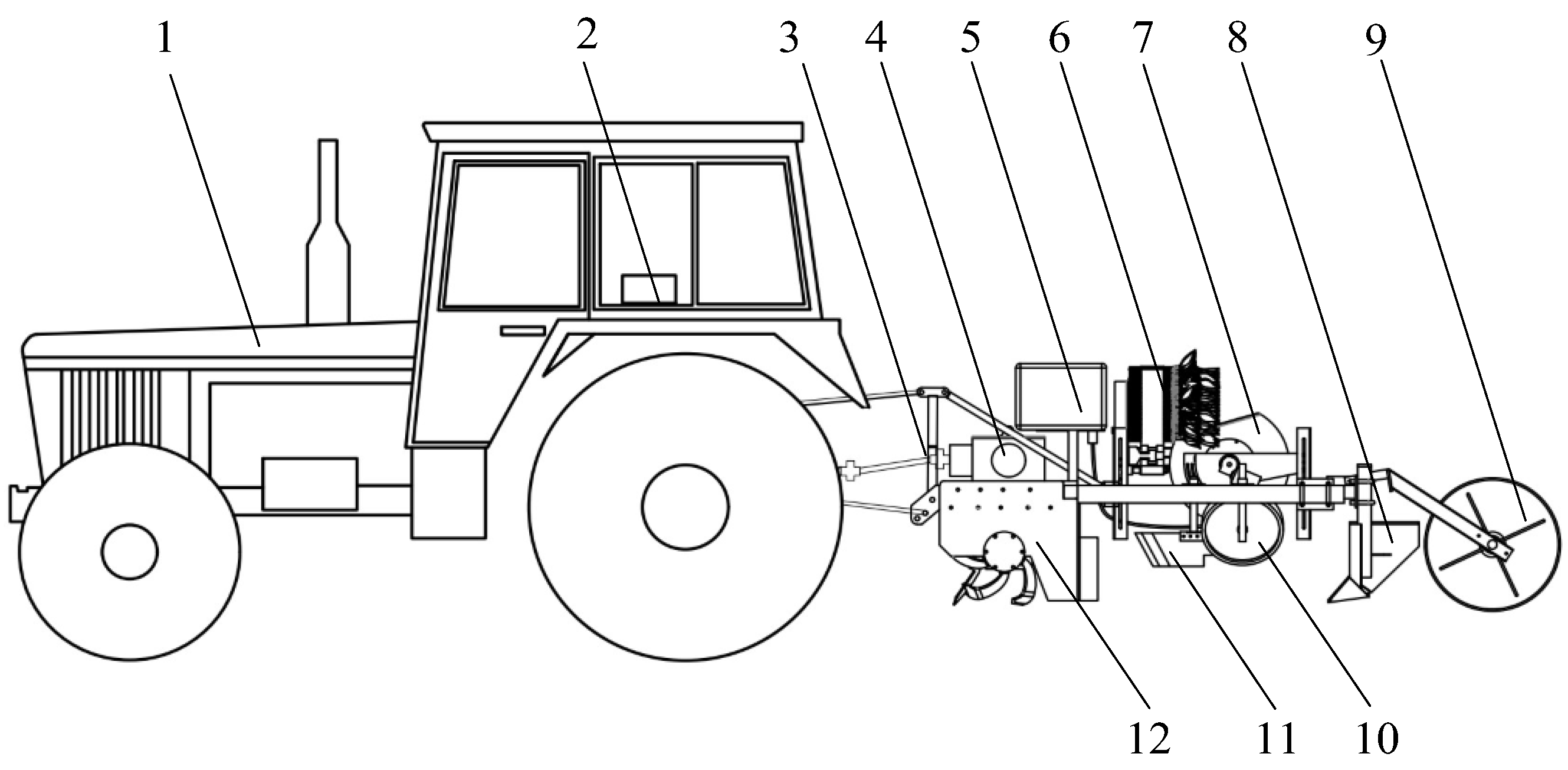 1 2 3 4 5 6 7 8 9

12 11 10