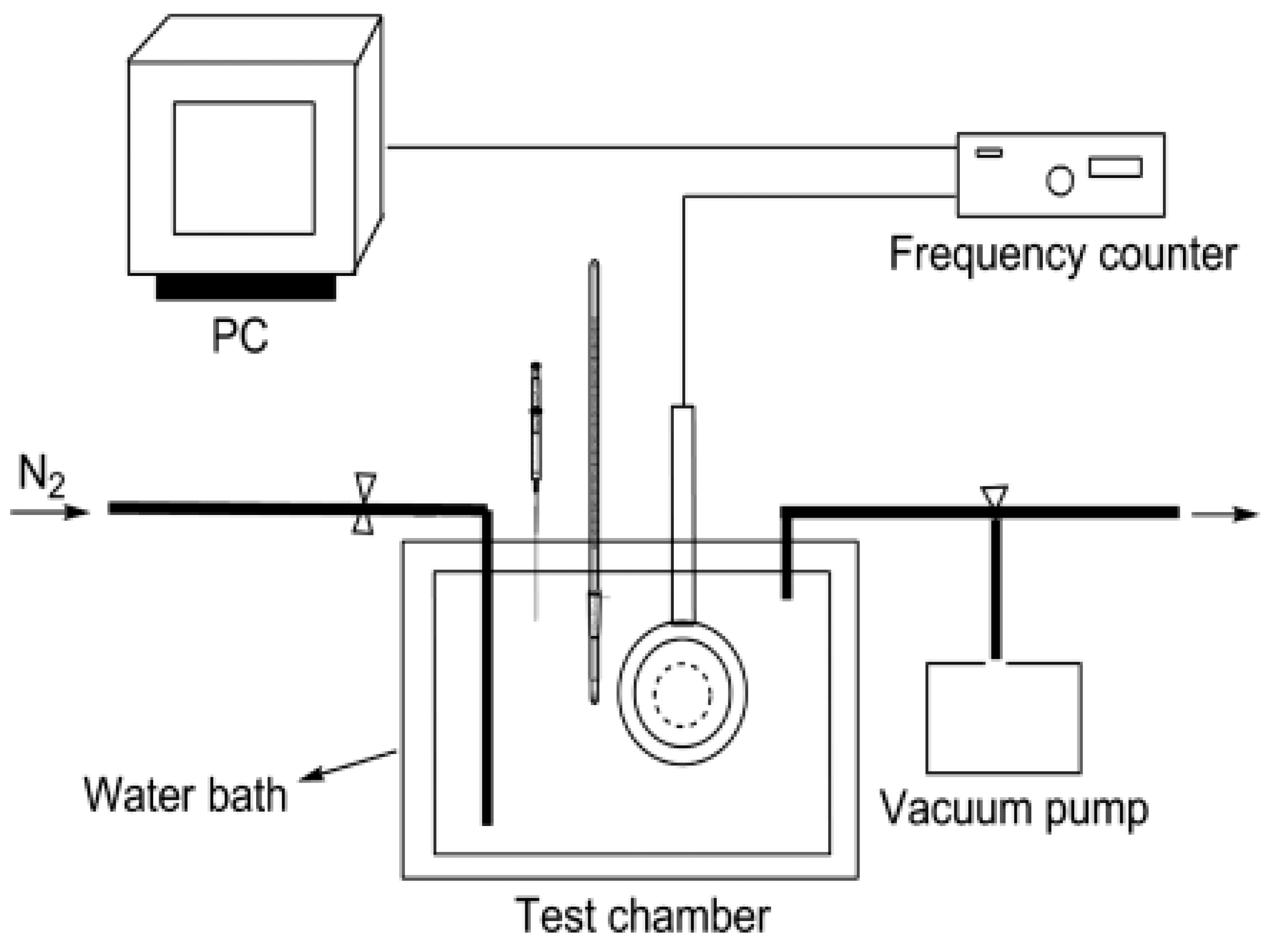 Frequency counter

PC

$N_2$

Water bath

Vacuum pump

Test chamber