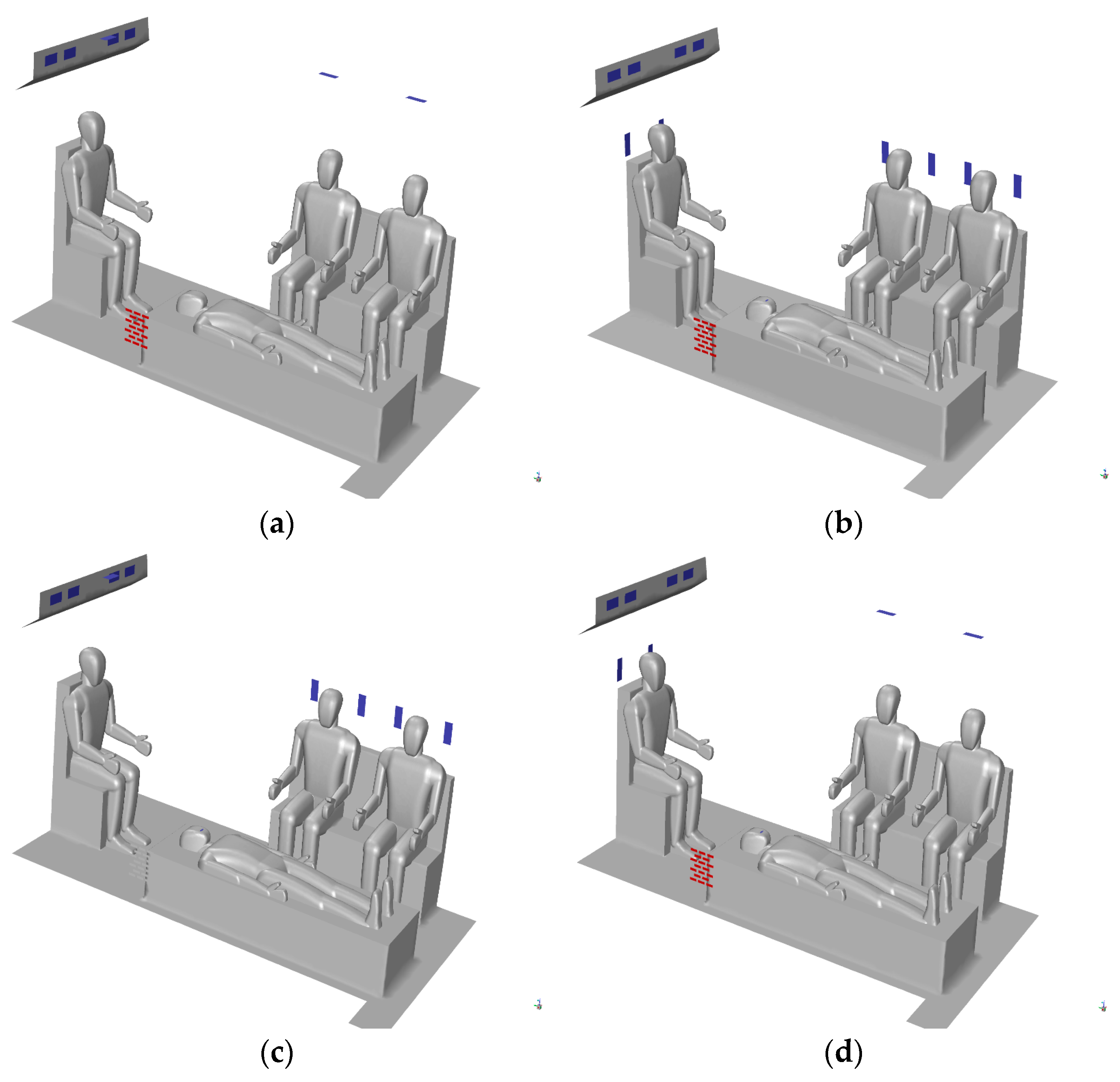 (a)

(b)

(c)

(d)