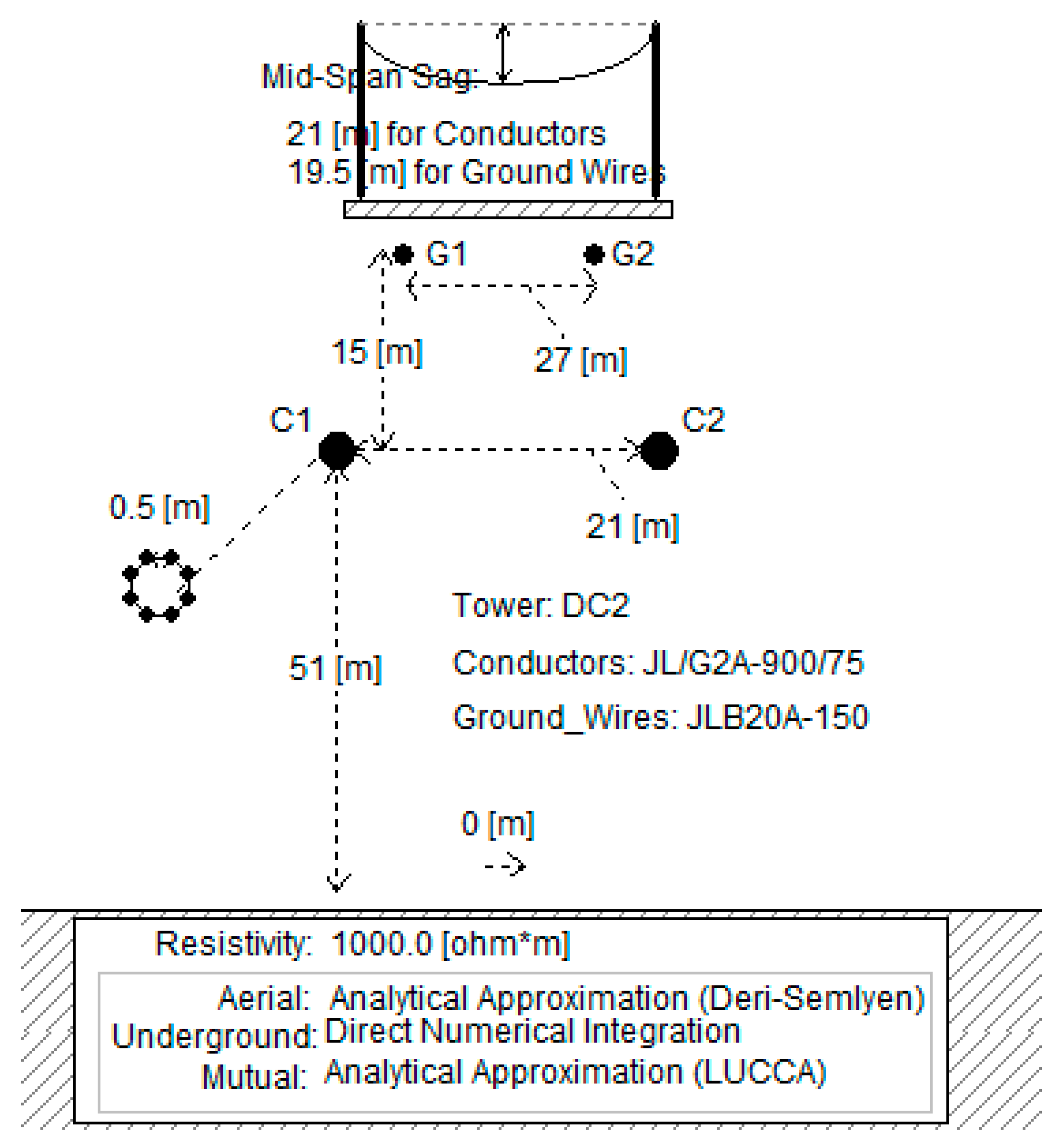 Mid-Span Sag:

21 [m] for Conductors
19.5 [m] for Ground Wires

G1

G2

15 [m]

27 [m]

C1

C2

0.5 [m]

21 [m]

Tower: DC2

Conductors: JL/G2A-900/75

Ground_Wires: JLB20A-150

51 [m]

0 [m]

Resistivity: 1000.0 [ohm*m]

Aerial: Analytical Approximation (Deri-Semlyen)
Underground: Direct Numerical Integration
Mutual: Analytical Approximation (LUCCA)