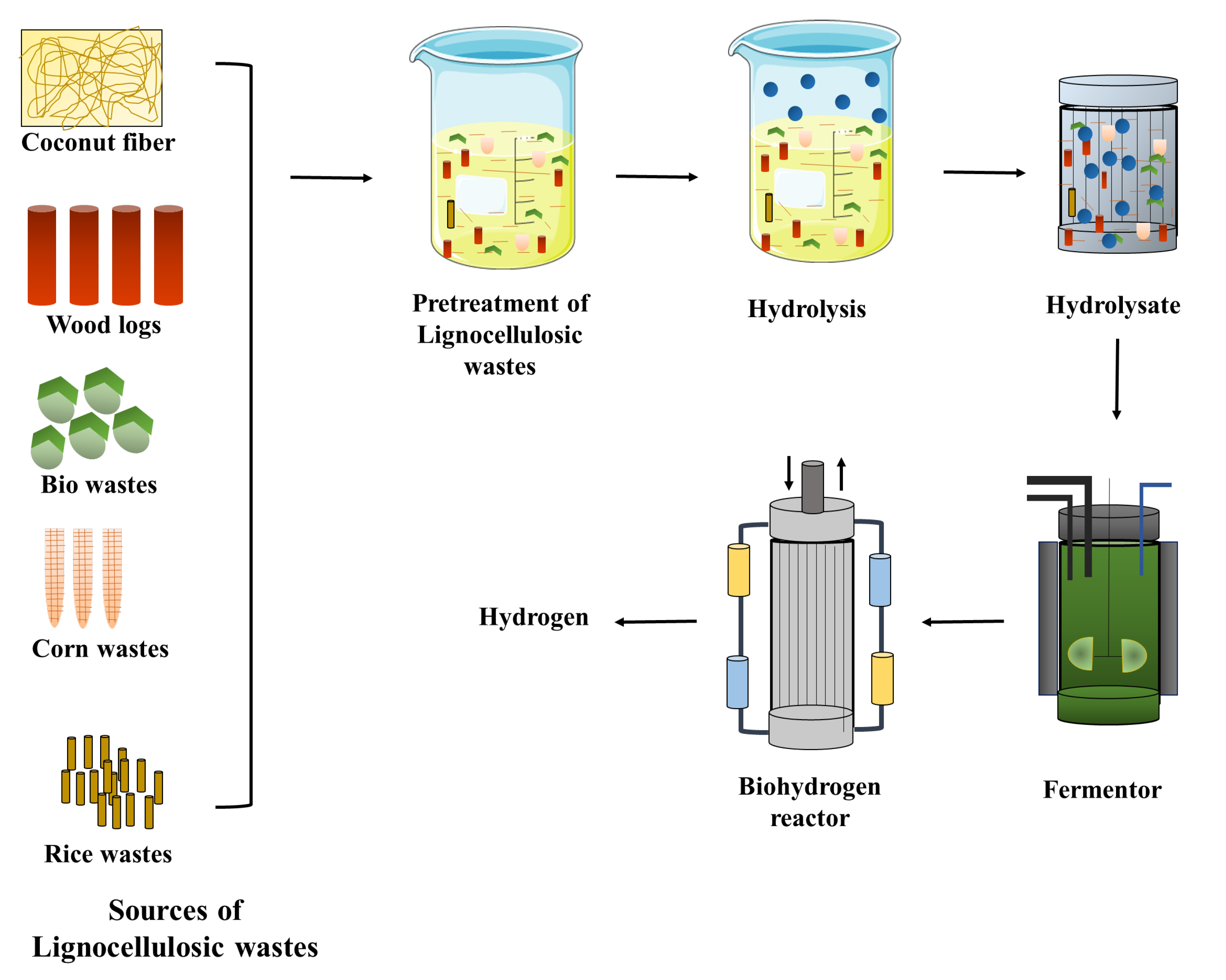 Coconut fiber

Wood logs

Bio wastes

Corn wastes

Rice wastes

Sources of Lignocellulosic wastes

Pretreatment of Lignocellulosic wastes

Hydrolysis

Hydrolysate

Fermentor

Biohydrogen reactor

Hydrogen