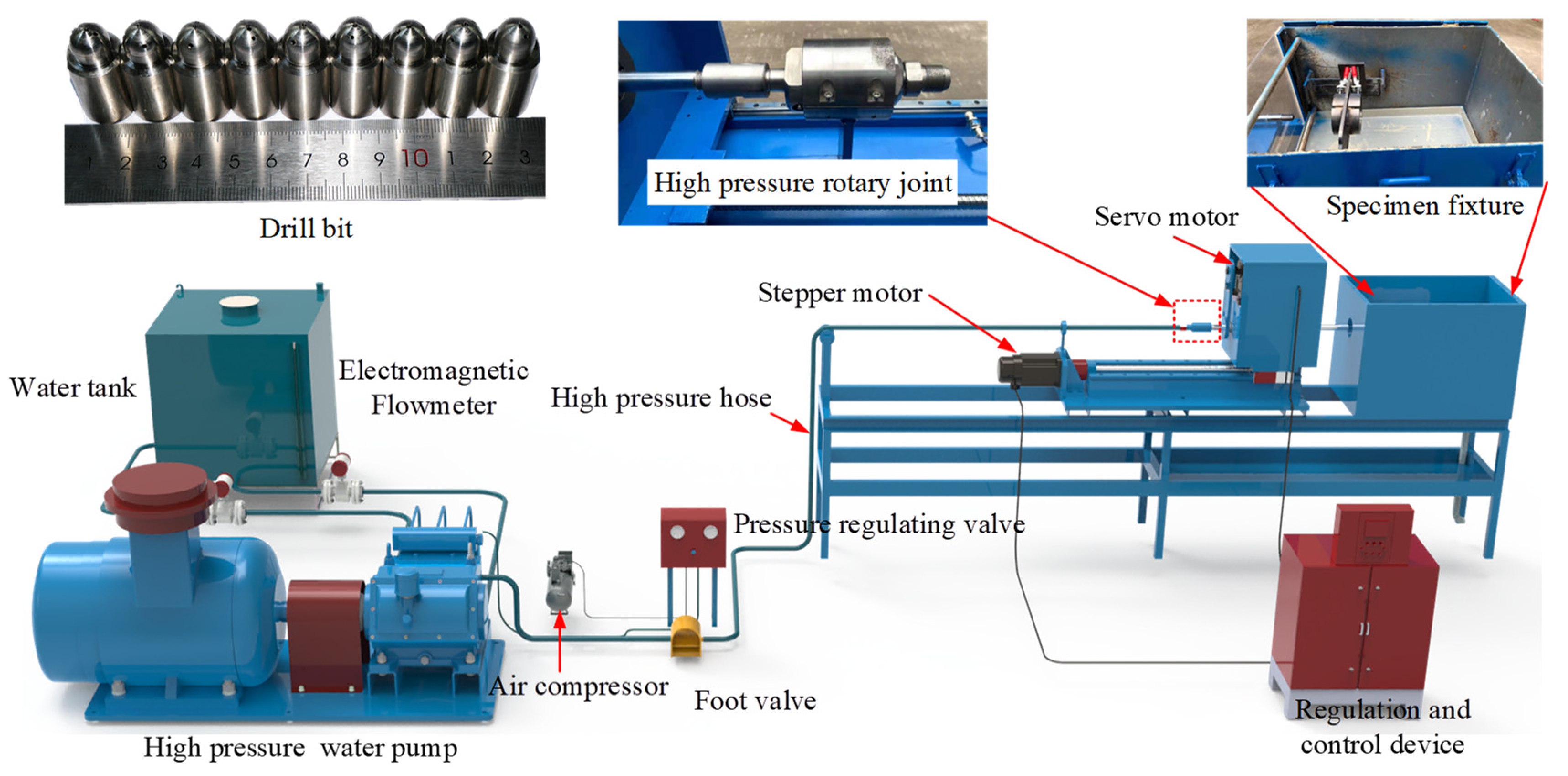 1 2 3 4 5 6 7 8 9 10 1 2 3

Drill bit

High pressure rotary joint

Specimen fixture

Servo motor

Stepper motor

Water tank

Electromagnetic Flowmeter

High pressure hose

Pressure regulating valve

Air compressor

Foot valve

High pressure water pump

Regulation and control device