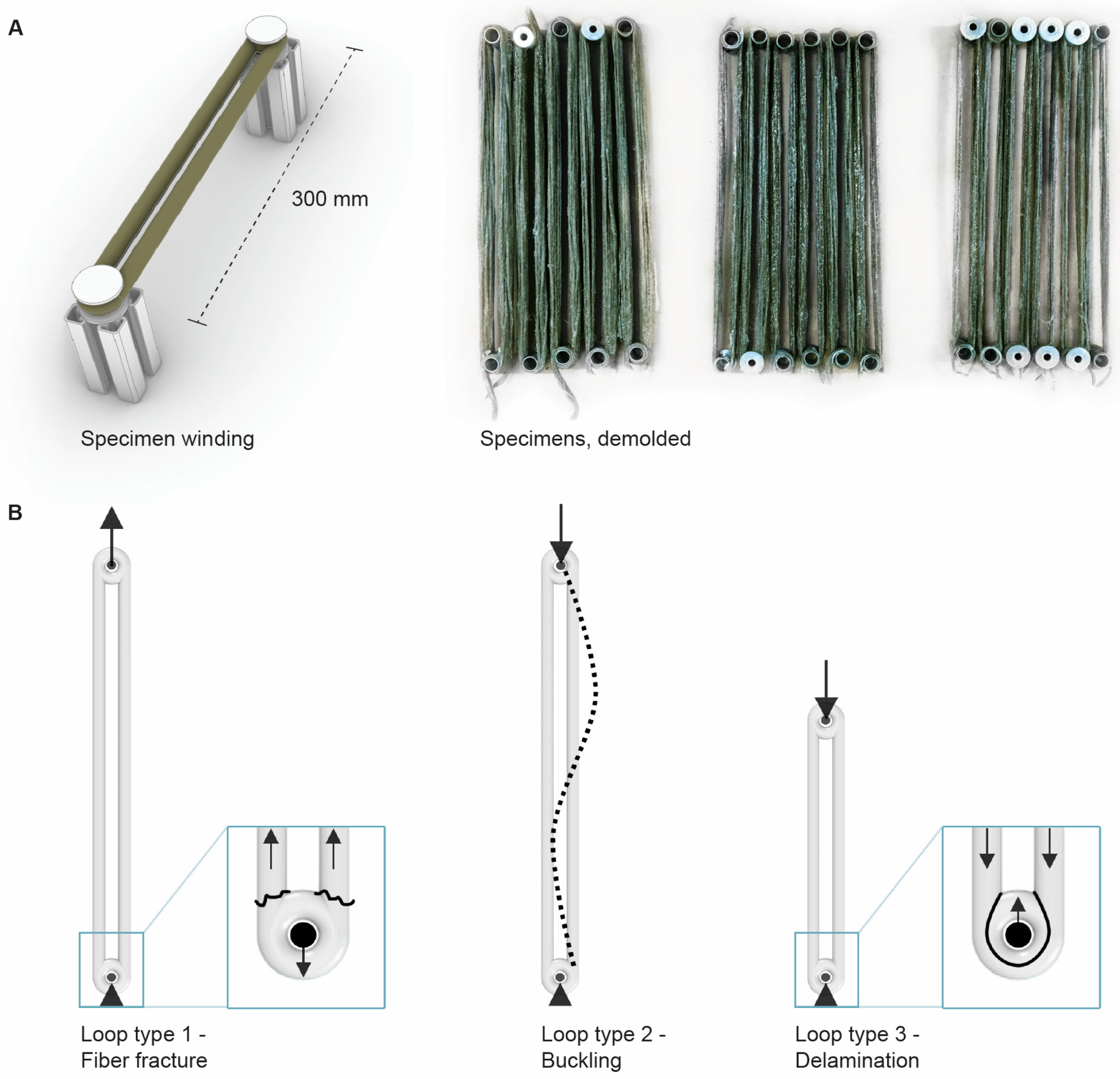 A

300 mm

Specimen winding

Specimens, demolded

B

Loop type 1 - Fiber fracture

Loop type 2 - Buckling

Loop type 3 - Delamination