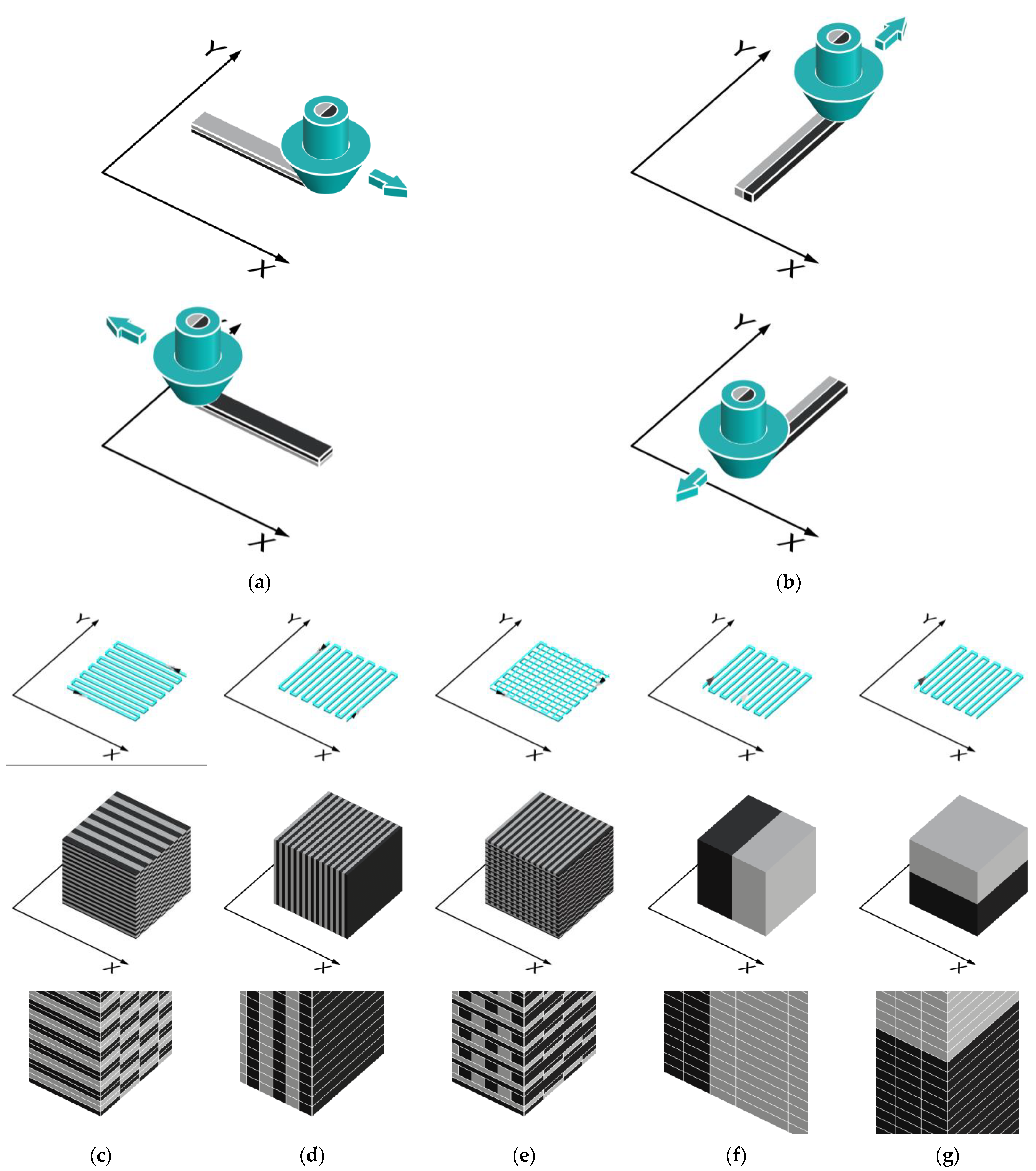 Y
X
Y
X
X
Y
X
(a)
(b)
Y
X
Y
X
Y
X
Y
X
Y
X
X
X
X
X
X
(c)
(d)
(e)
(f)
(g)