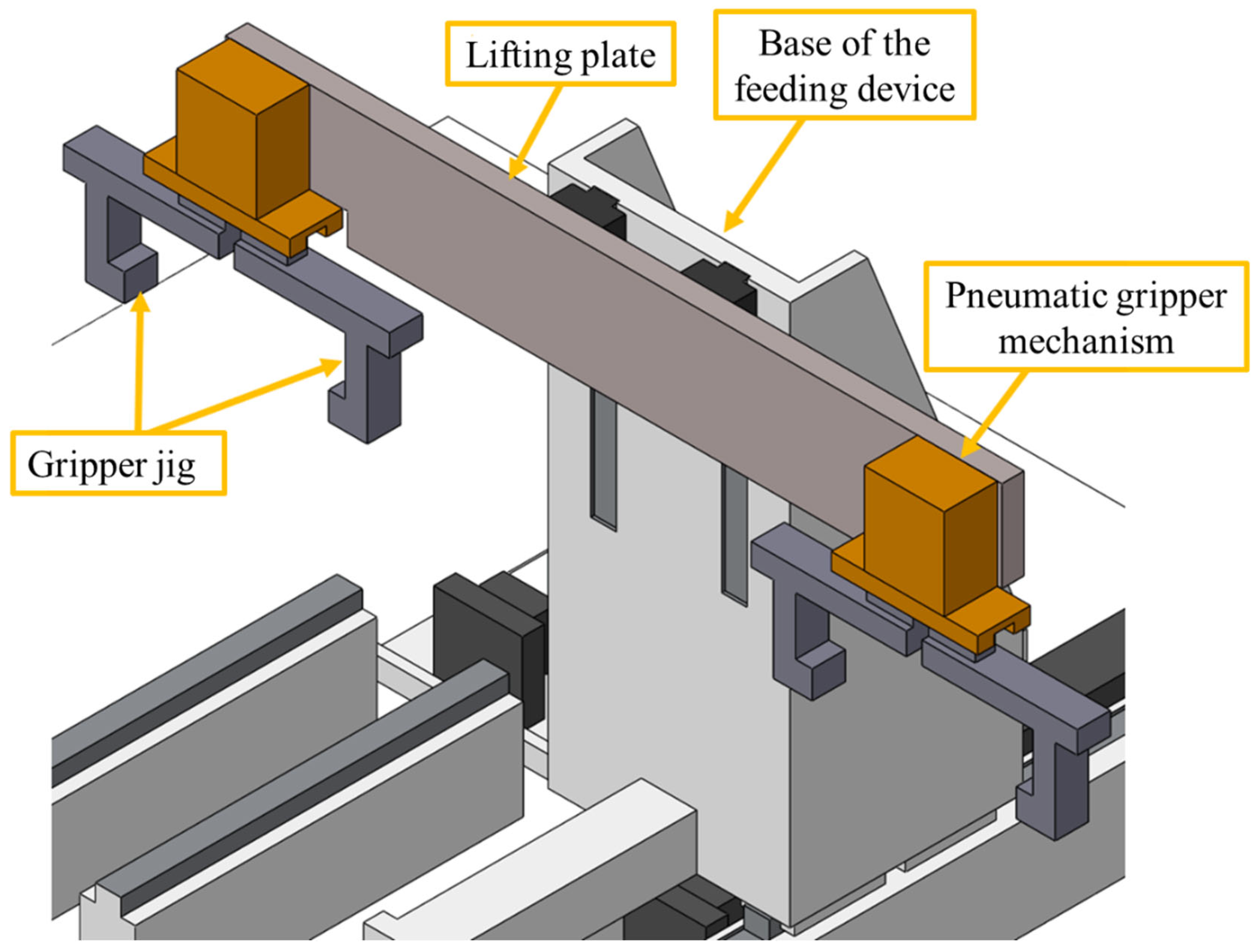 Lifting plate

Base of the feeding device

Pneumatic gripper mechanism

Gripper jig