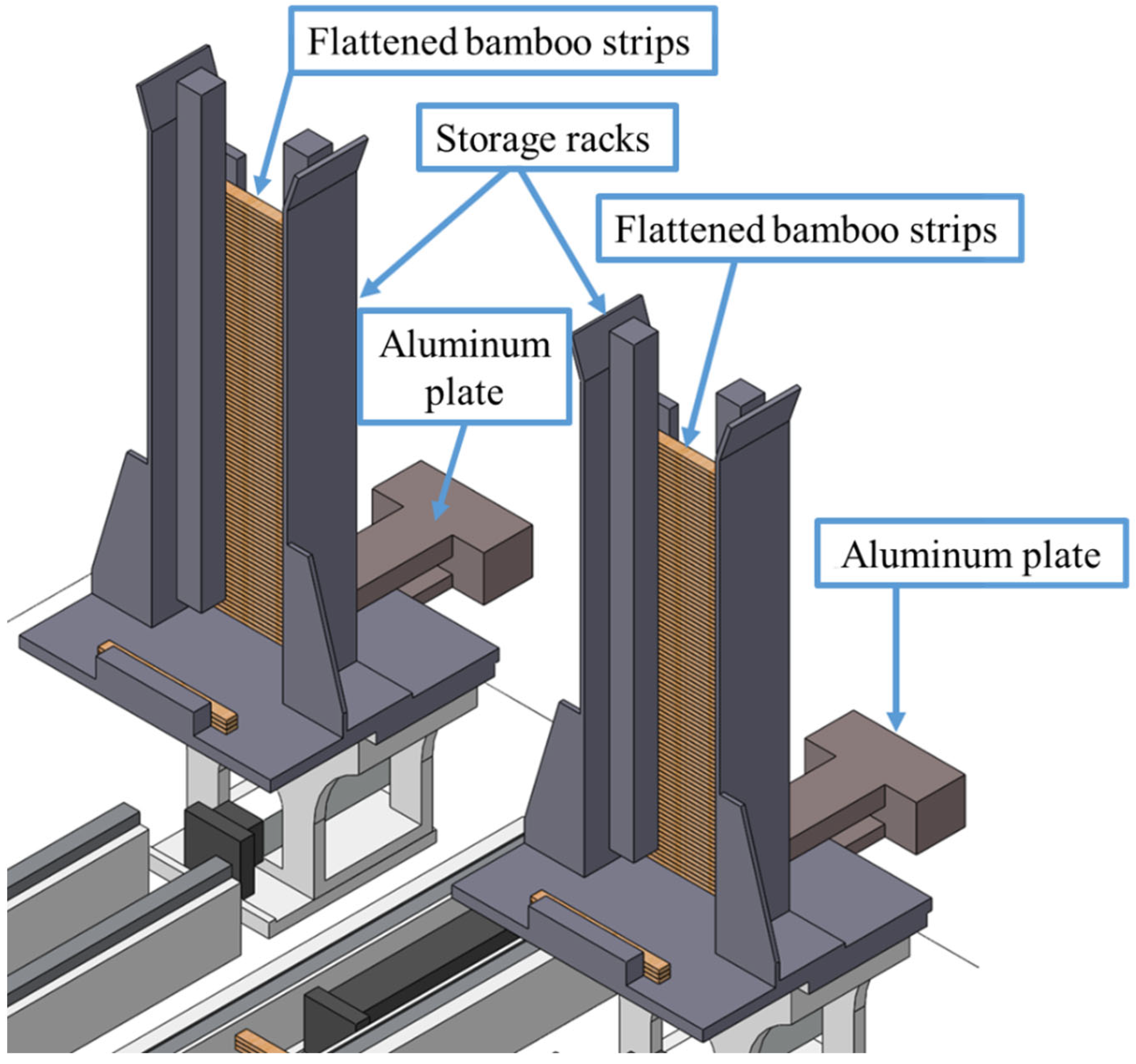 Flattened bamboo strips

Storage racks

Flattened bamboo strips

Aluminum plate

Aluminum plate