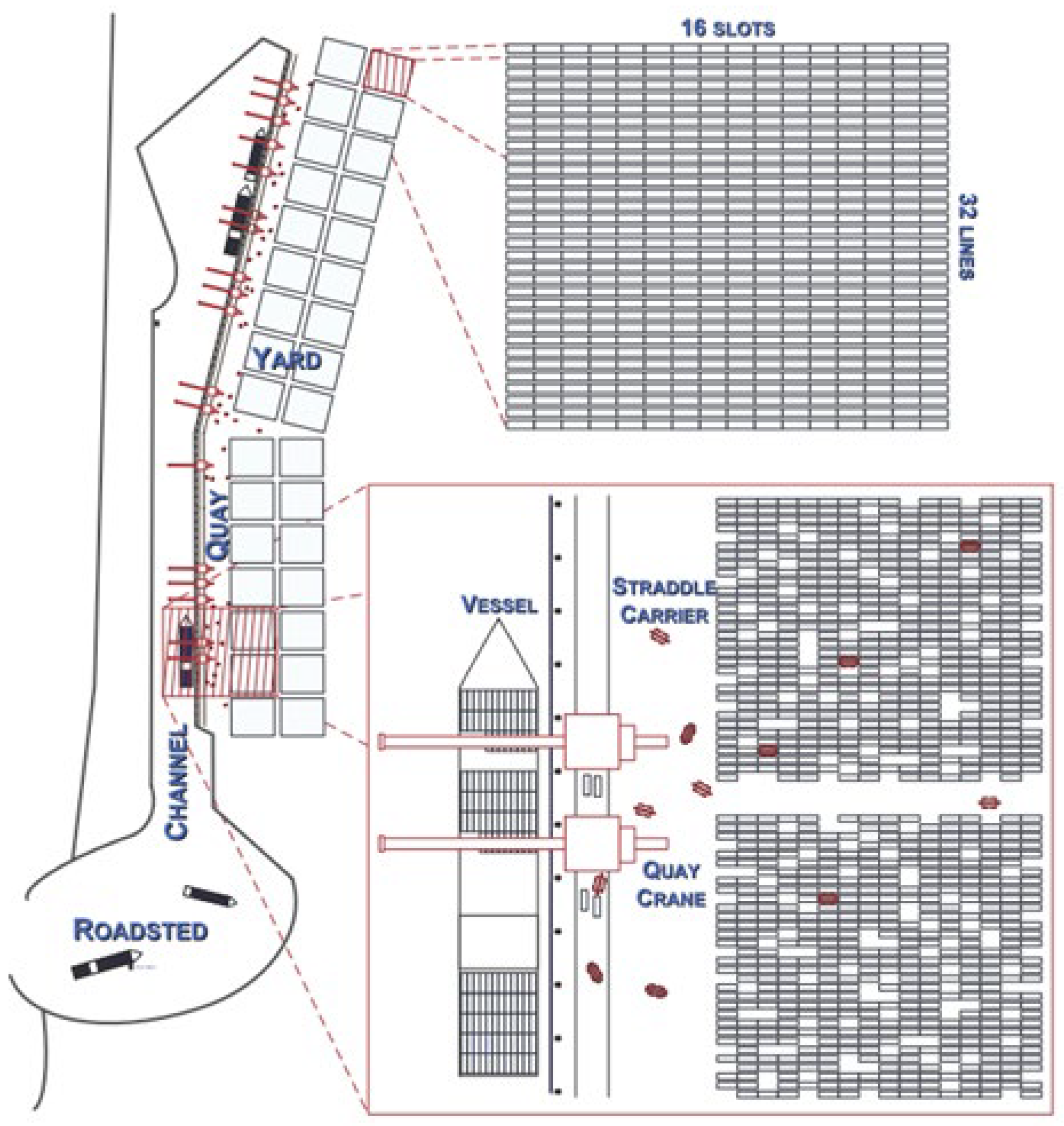 16 SLOTS

32 LINES

YARD

QUAY

CHANNEL

ROADSTED

VESSEL

STRADDLE CARRIER

QUAY CRANE