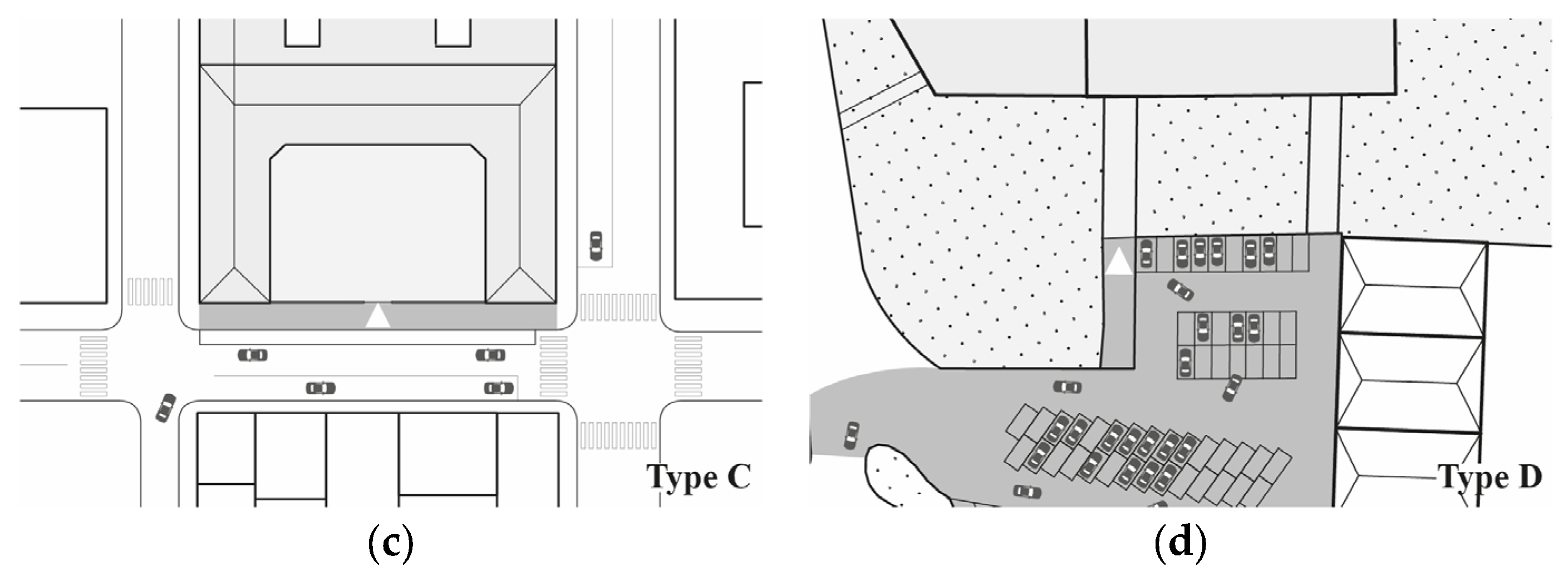 Type C

(c)

Type D

(d)