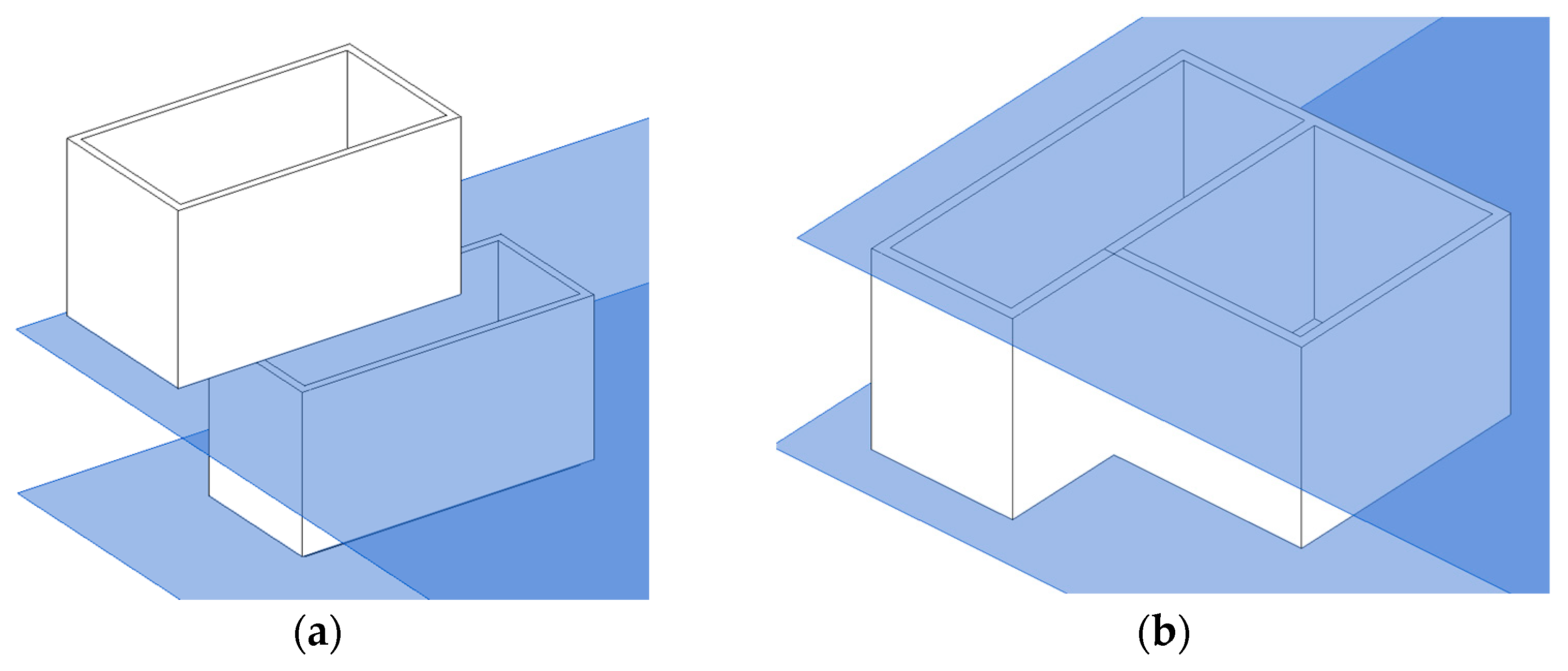 (a)

(b)