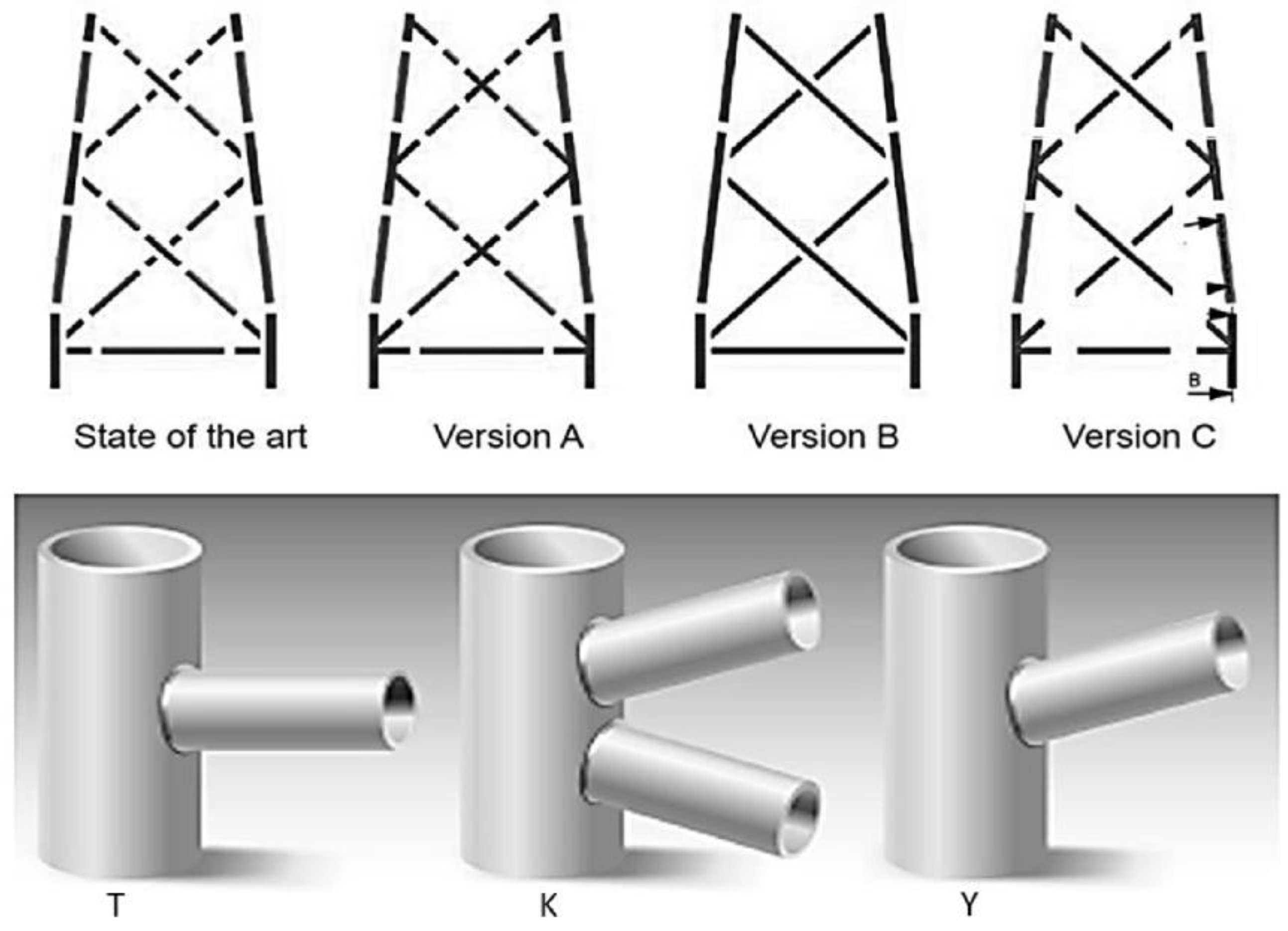 B

State of the art

Version A

Version B

Version C

T

K

Y