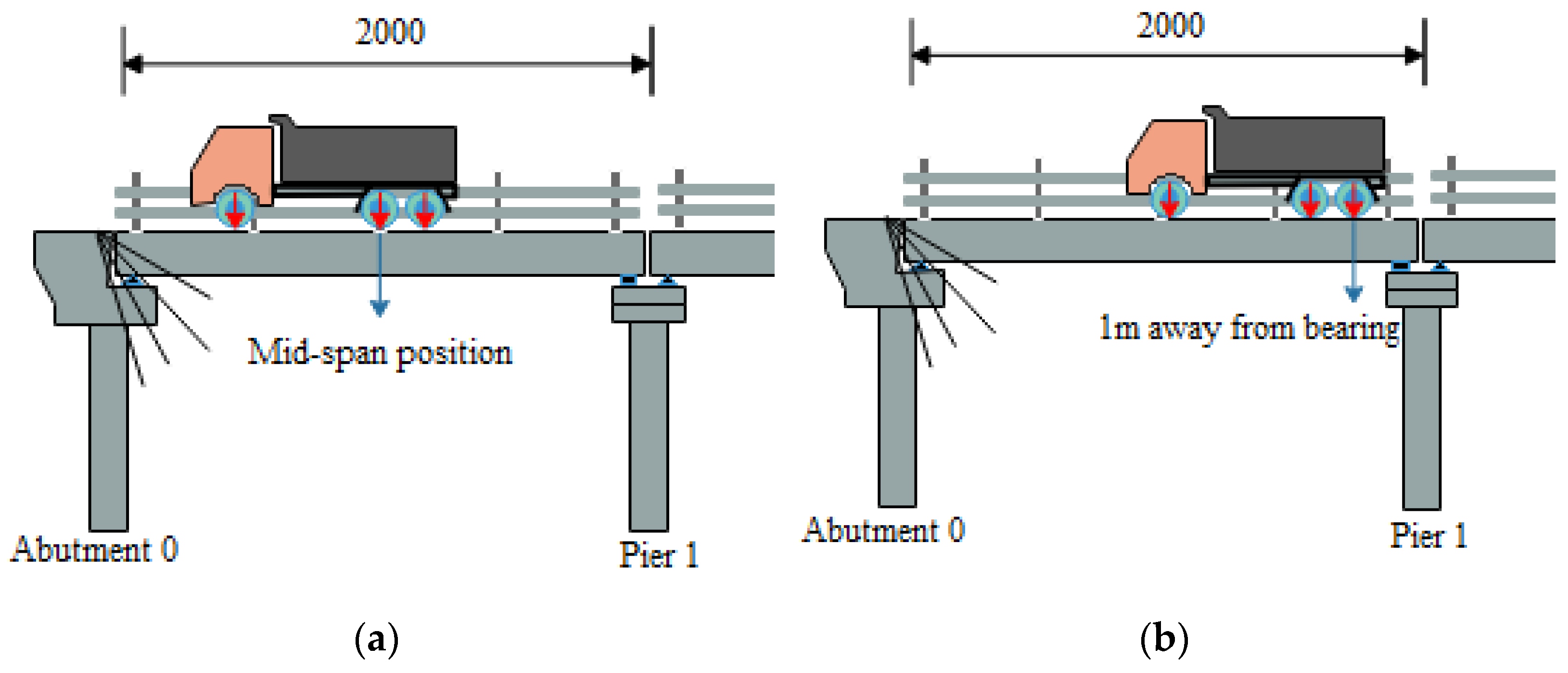 2000

Mid-span position

Abutment 0

Pier 1

(a)

2000

1m away from bearing

Abutment 0

Pier 1

(b)