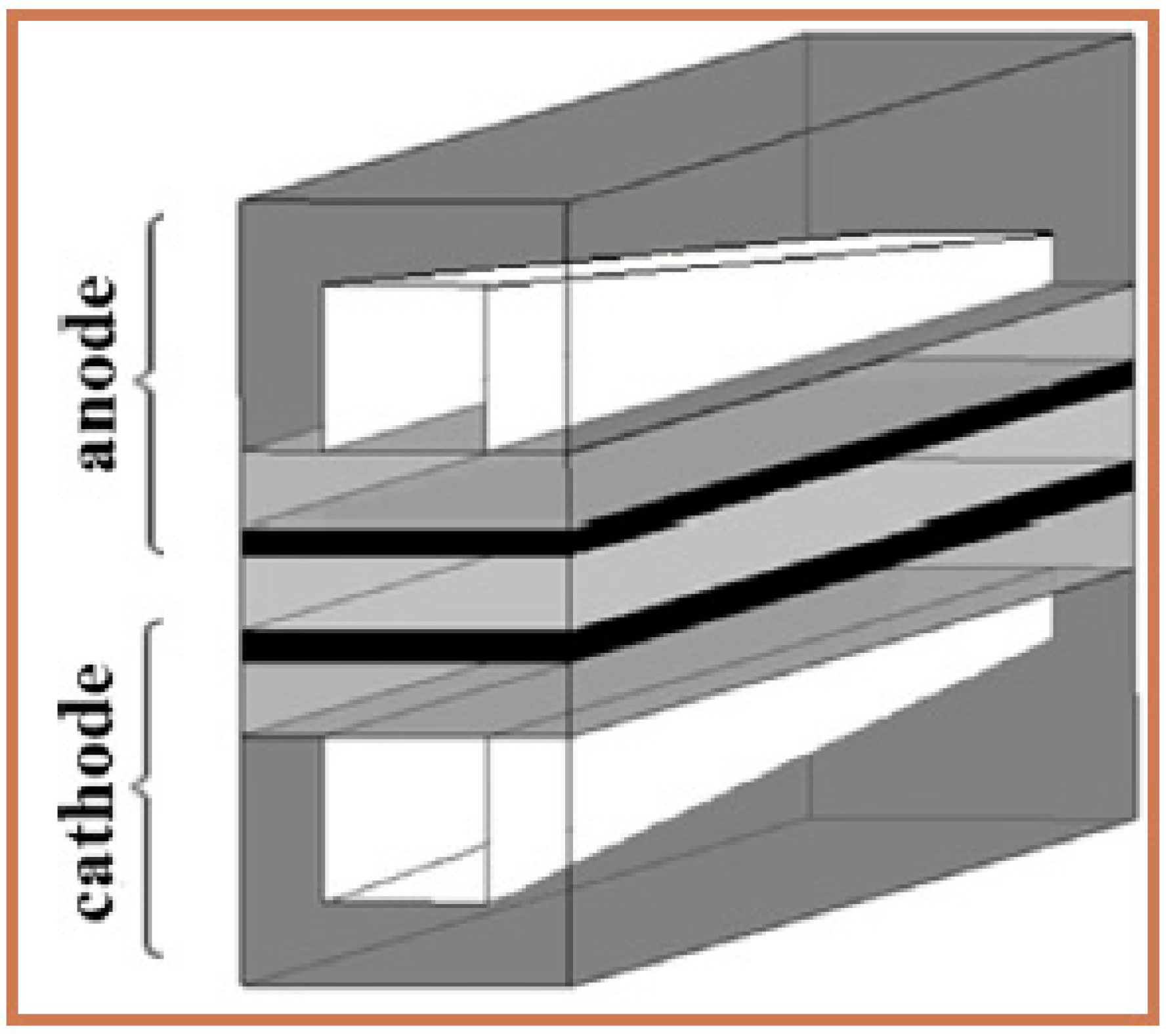 anode

cathode