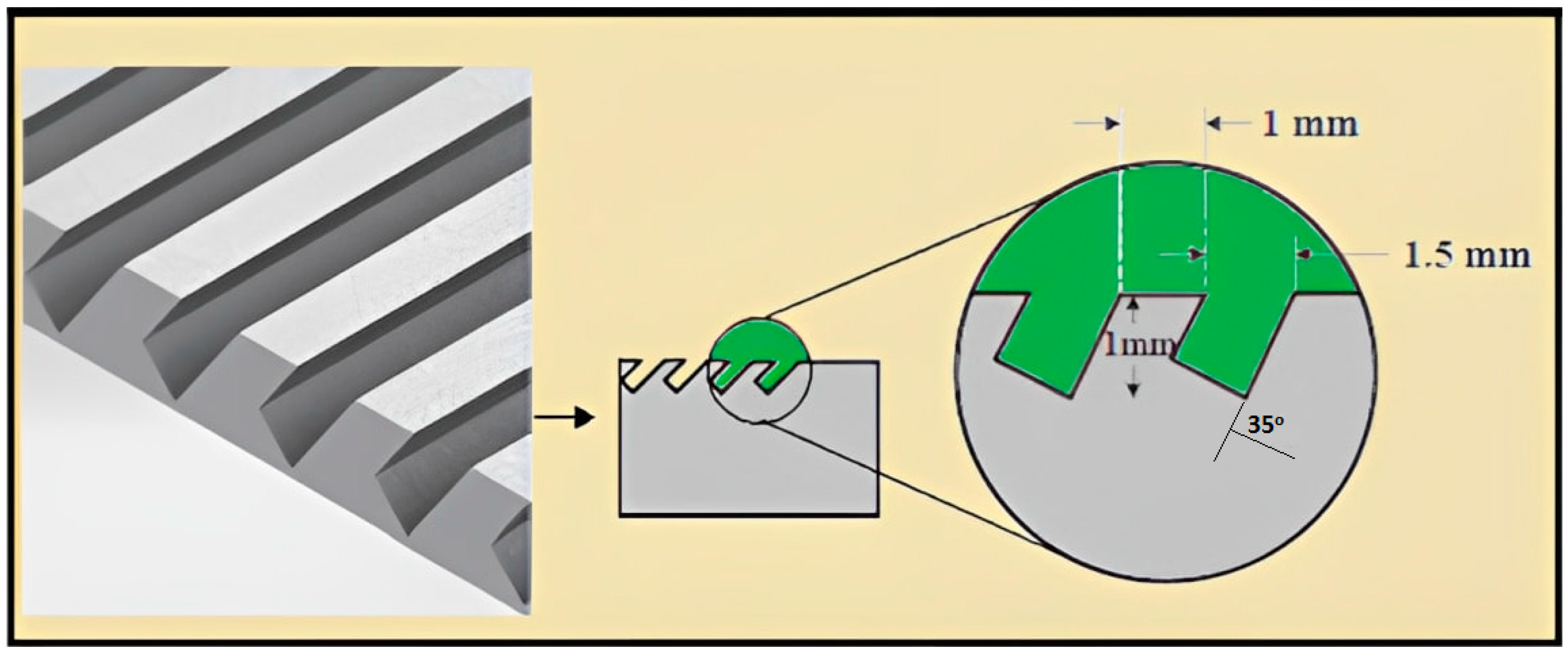 1 mm

1.5 mm

1mm

35º