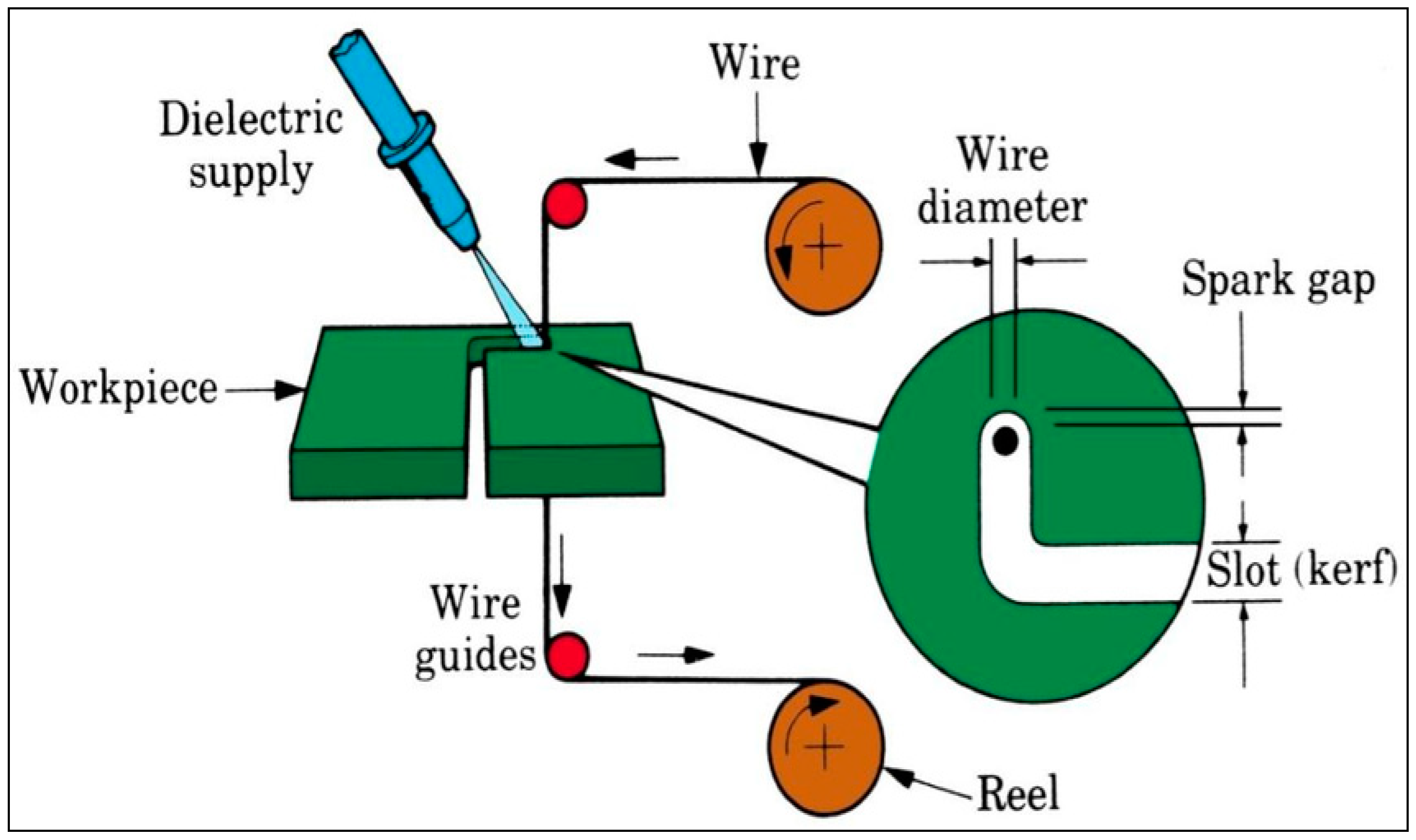 Dielectric supply

Wire

Wire diameter

Spark gap

Workpiece

Slot (kerf)

Wire guides

Reel