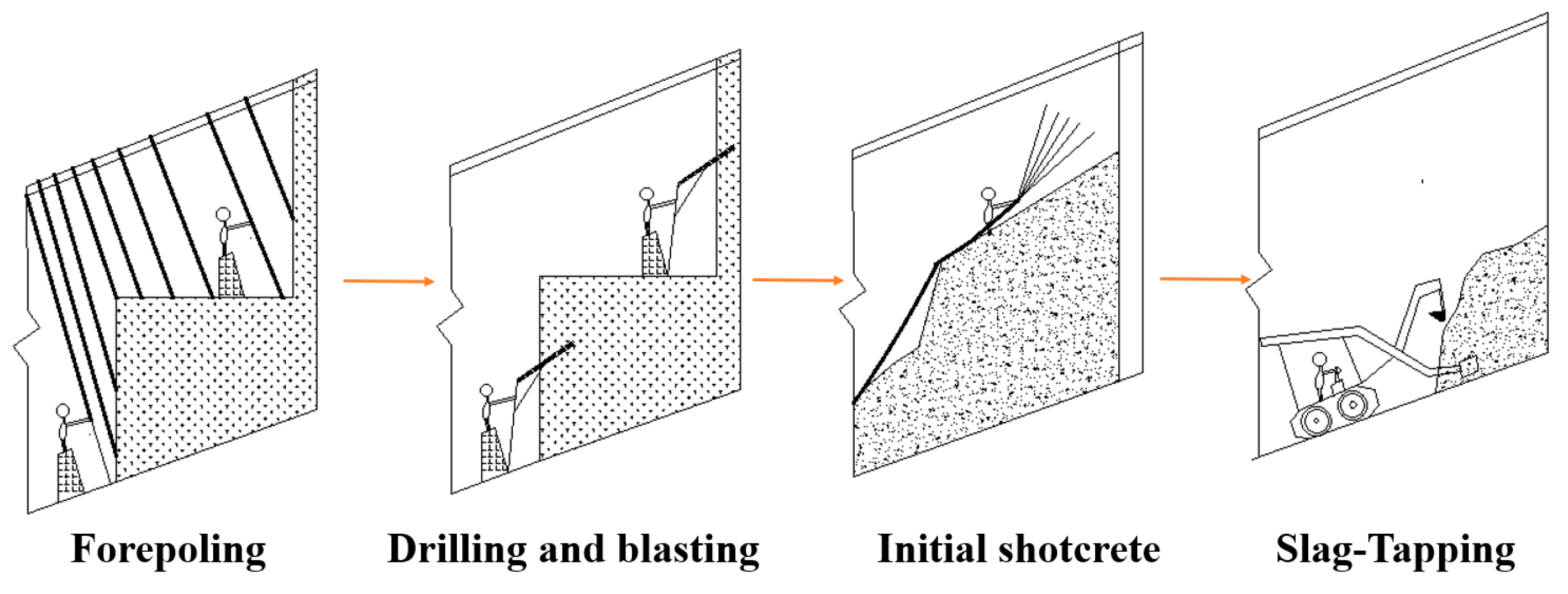 Forepoling

Drilling and blasting

Initial shotcrete

Slag-Tapping