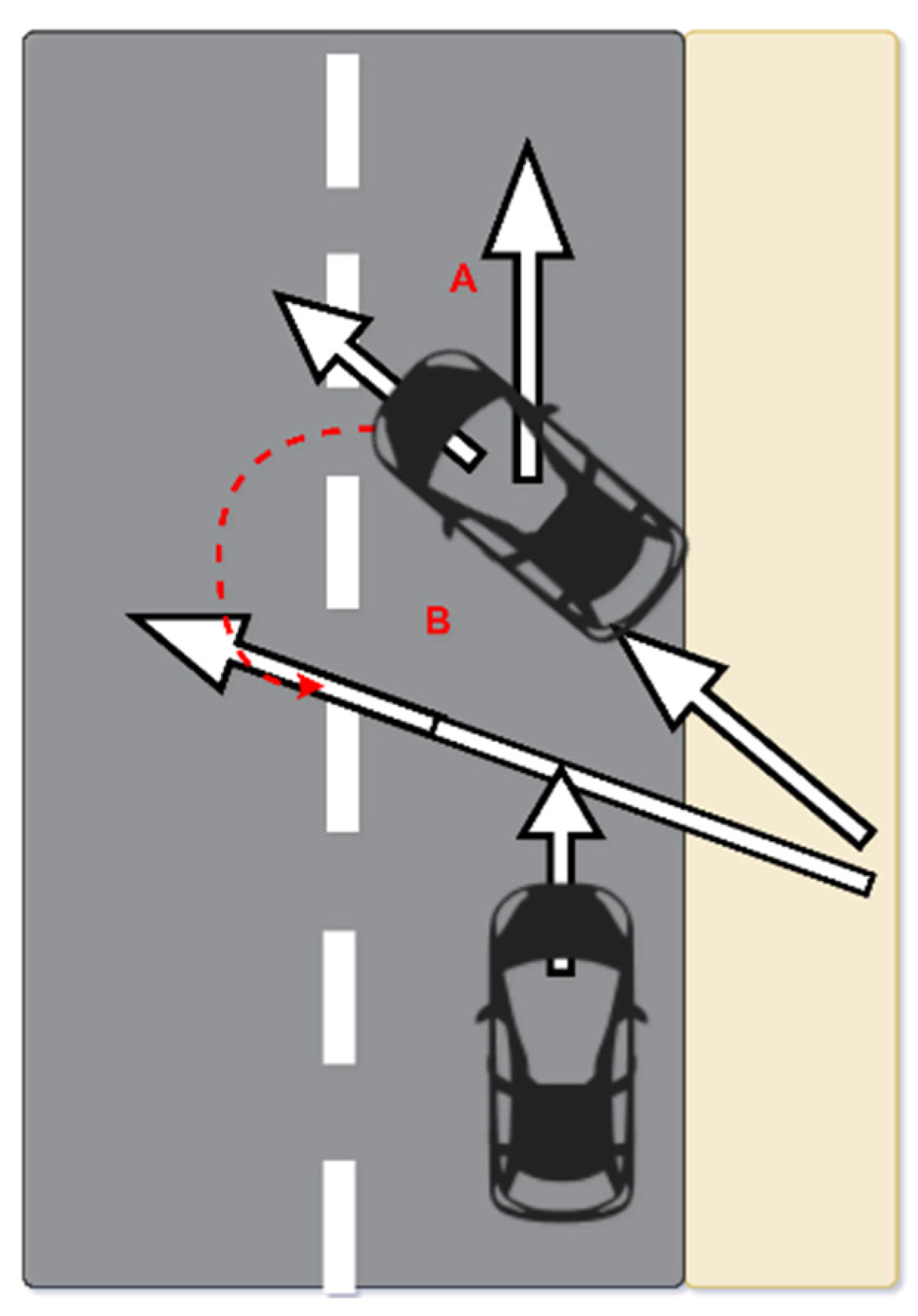 A

B