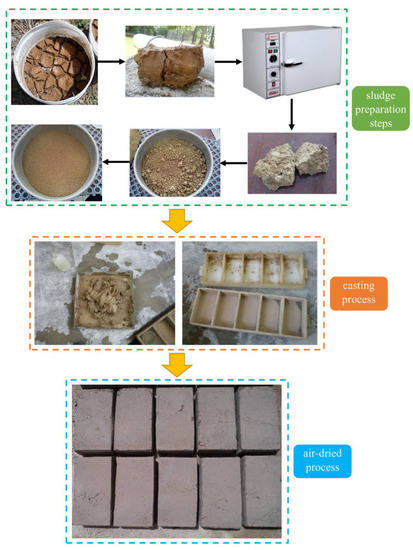 sludge preparation steps

casting process

air-dried process