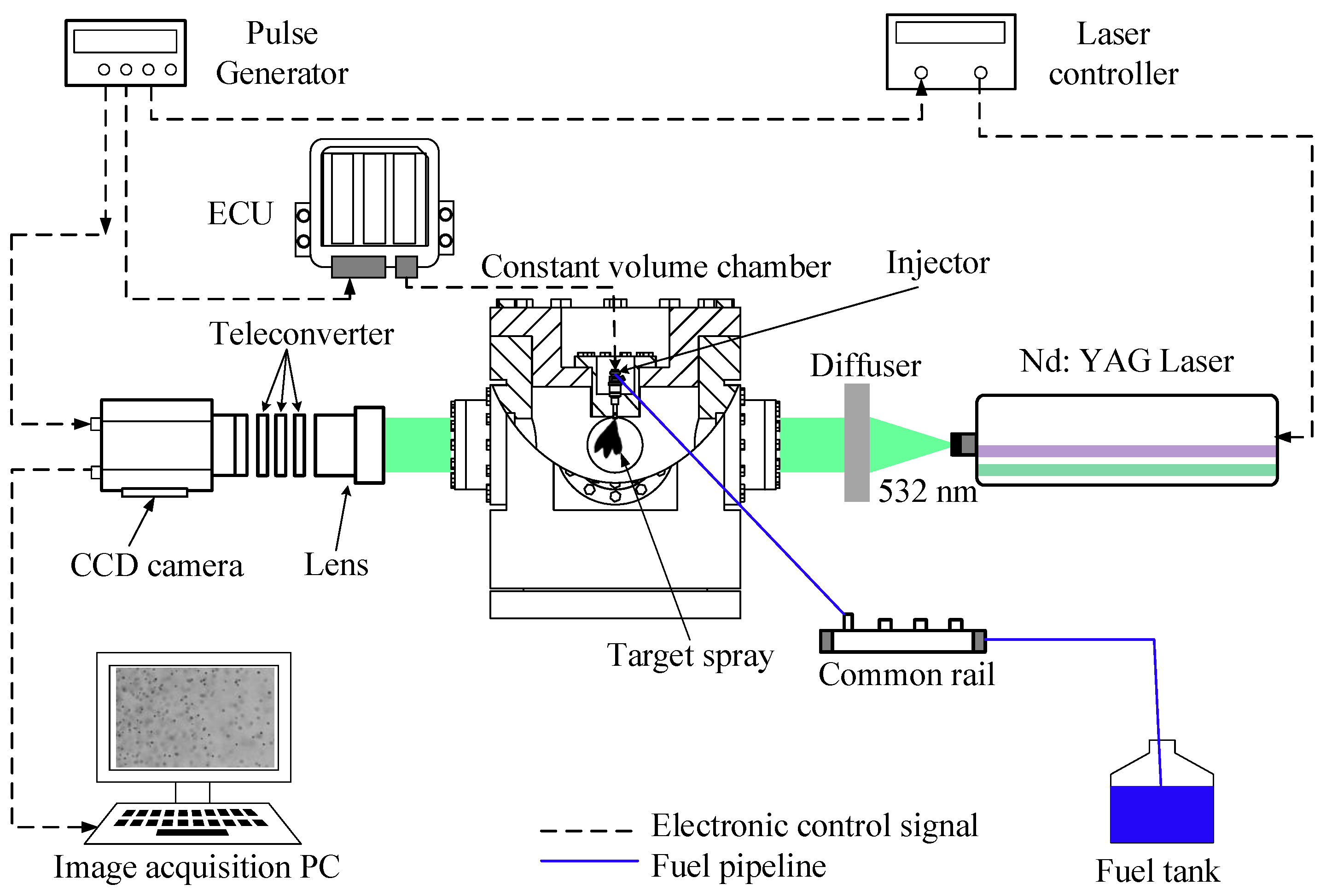 Pulse Generator

Laser controller

ECU

Constant volume chamber

Injector

Teleconverter

Diffuser

Nd: YAG Laser

532 nm

CCD camera

Lens

Target spray

Common rail

Image acquisition PC

Electronic control signal

Fuel pipeline

Fuel tank