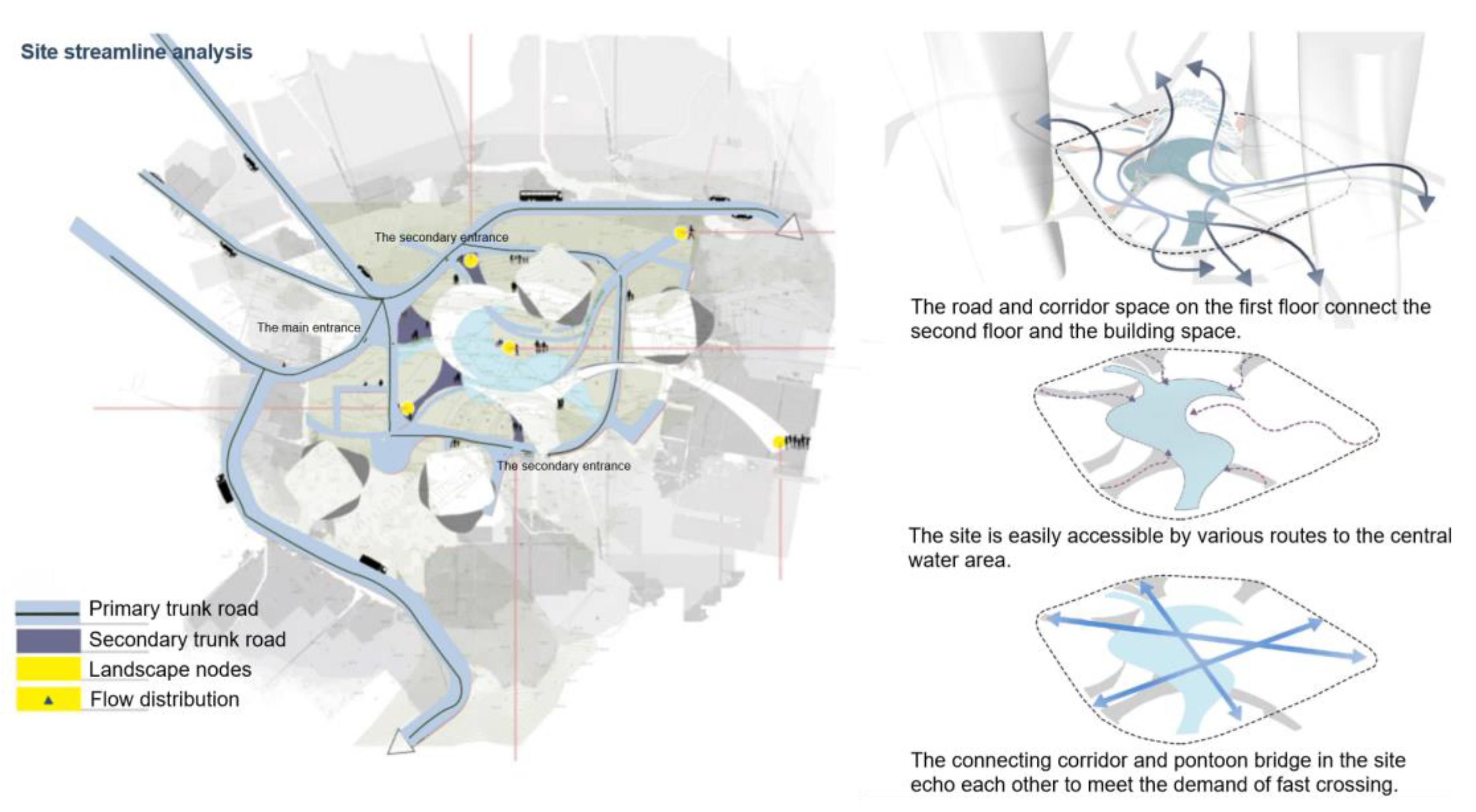 Site streamline analysis

The secondary entrance

The main entrance

The secondary entrance

Primary trunk road
Secondary trunk road
Landscape nodes
Flow distribution

The road and corridor space on the first floor connect the second floor and the building space.

The site is easily accessible by various routes to the central water area.

The connecting corridor and pontoon bridge in the site echo each other to meet the demand of fast crossing.