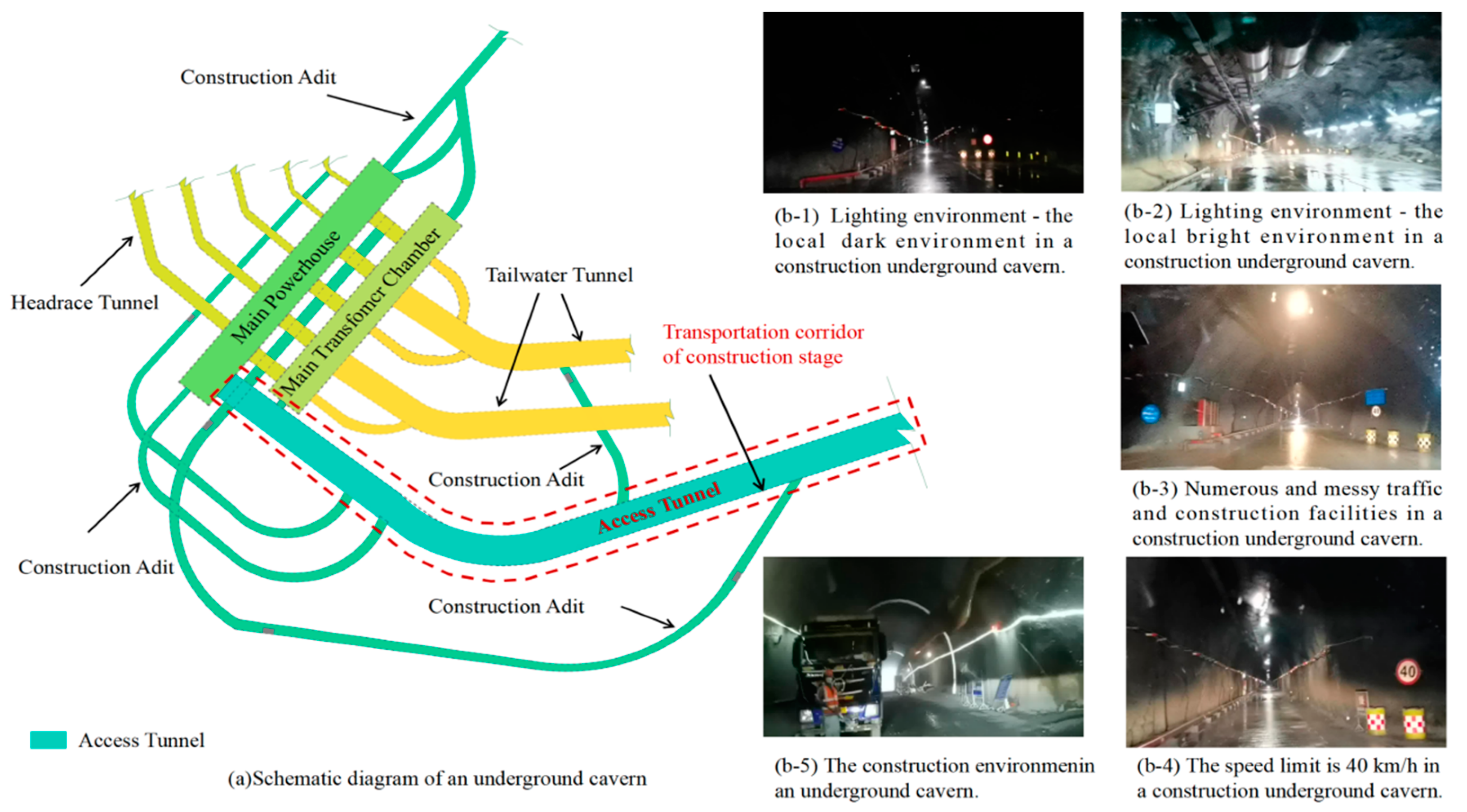 Construction Adit

Headrace Tunnel

Main Powerhouse

Main Transfomer Chamber

Tailwater Tunnel

Transportation corridor of construction stage

Construction Adit

Access Tunnel

Construction Adit

Construction Adit

Access Tunnel

(a)Schematic diagram of an underground cavern

(b-1) Lighting environment - the local dark environment in a construction underground cavern.

(b-2) Lighting environment - the local bright environment in a construction underground cavern.

(b-3) Numerous and messy traffic and construction facilities in a construction underground cavern.

40

(b-5) The construction environmenin an underground cavern.

(b-4) The speed limit is 40 km/h in a construction underground cavern.