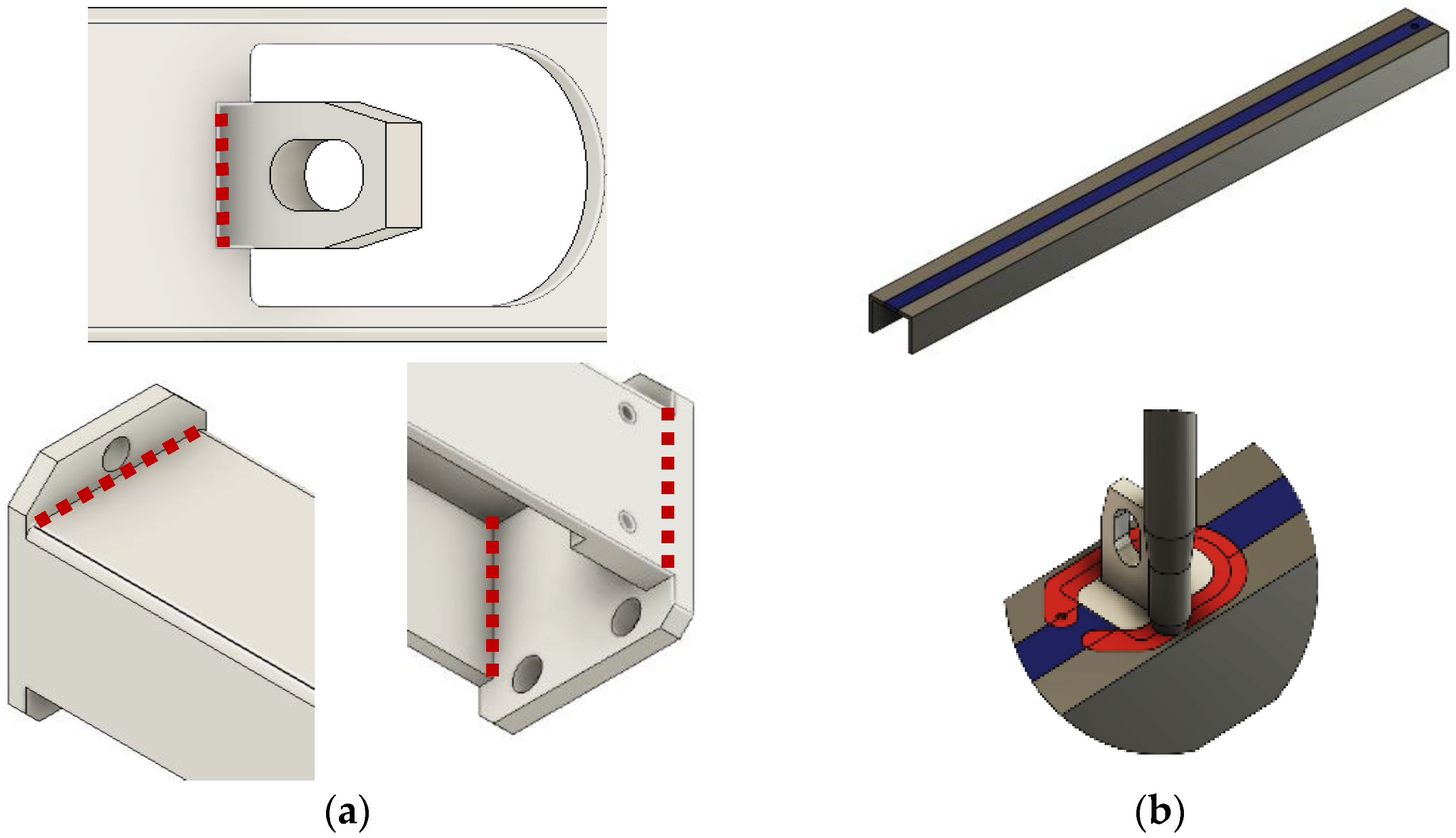 (a)

(b)