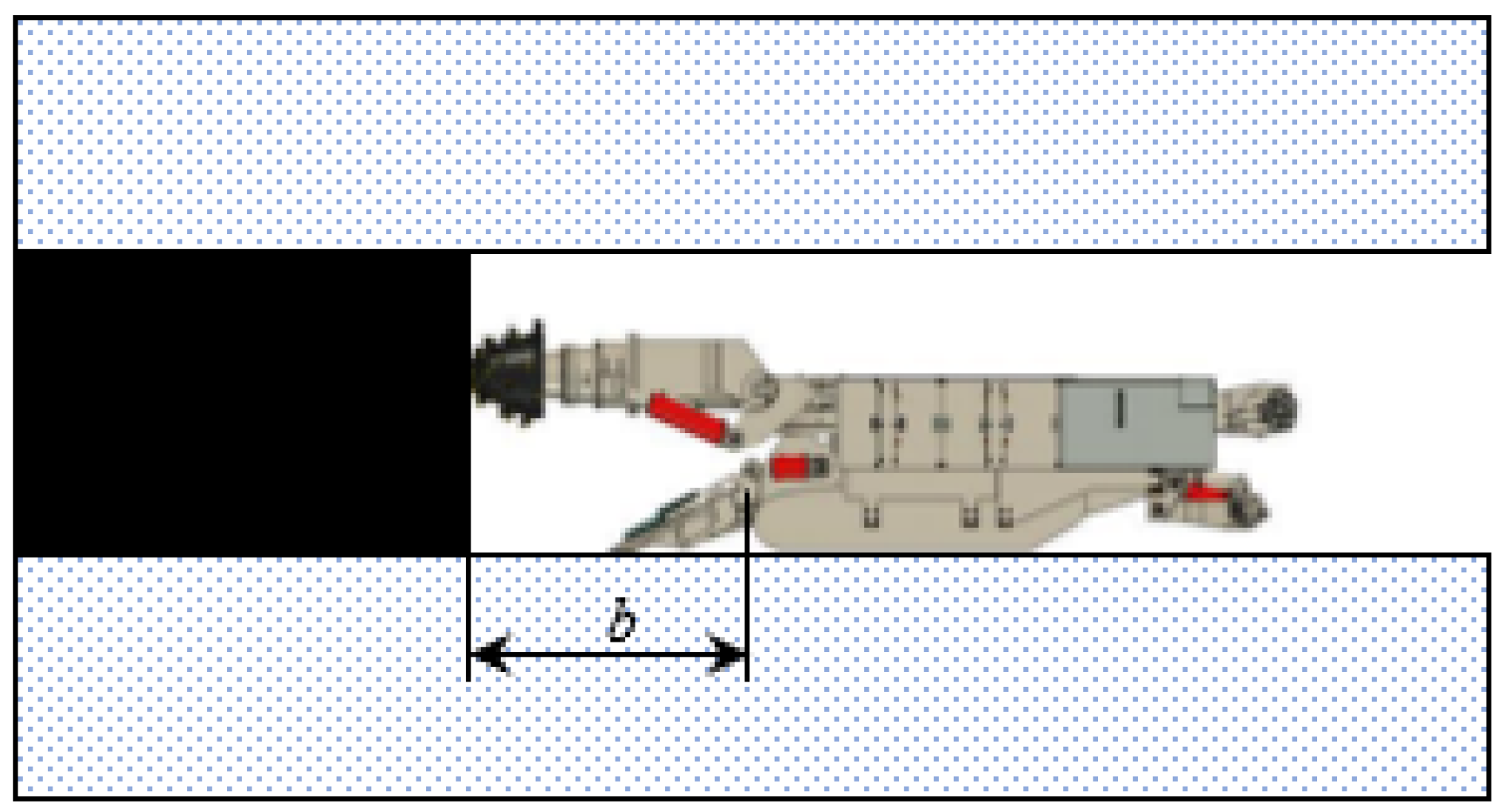 $b$