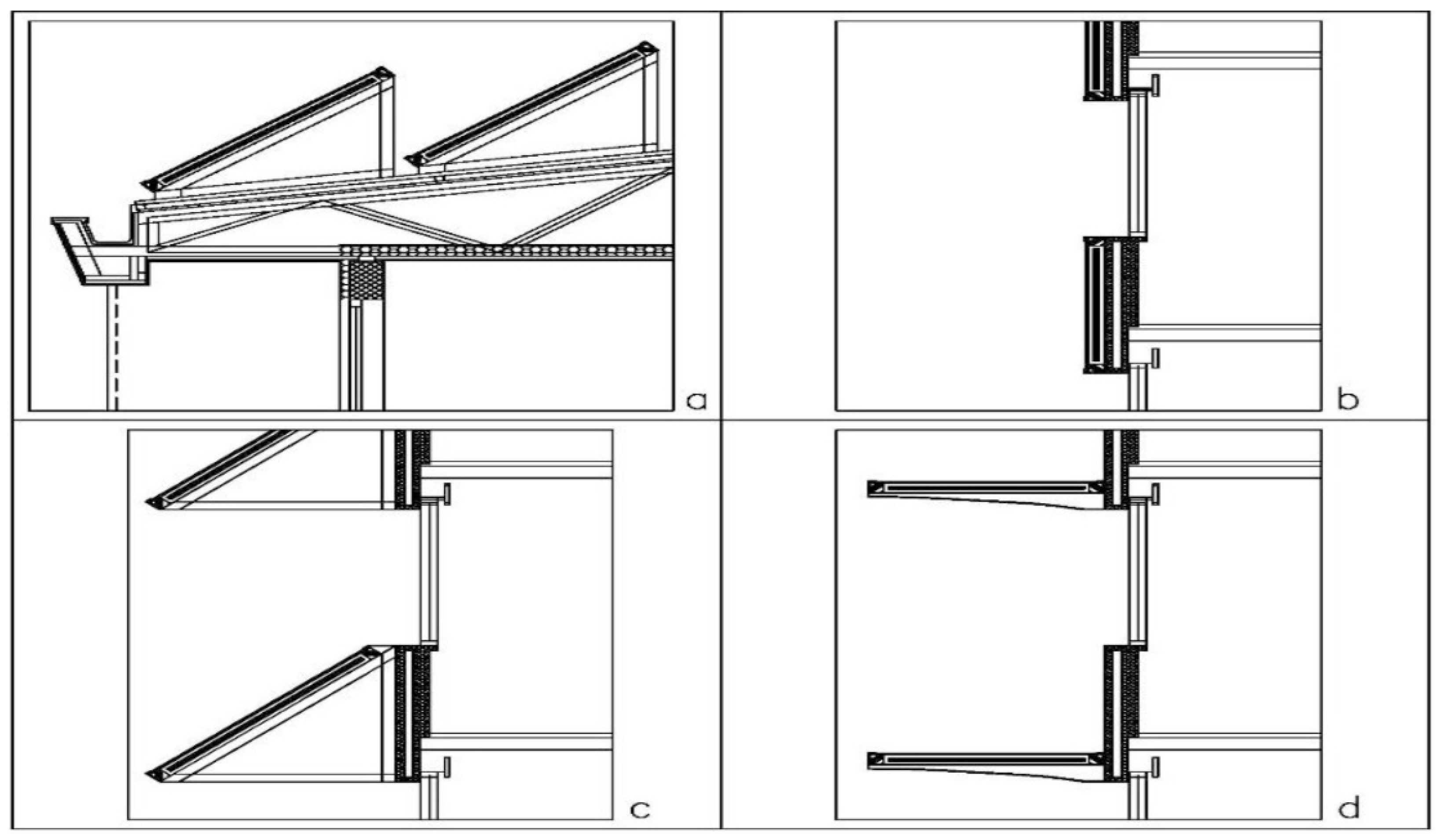 a

b

c

d