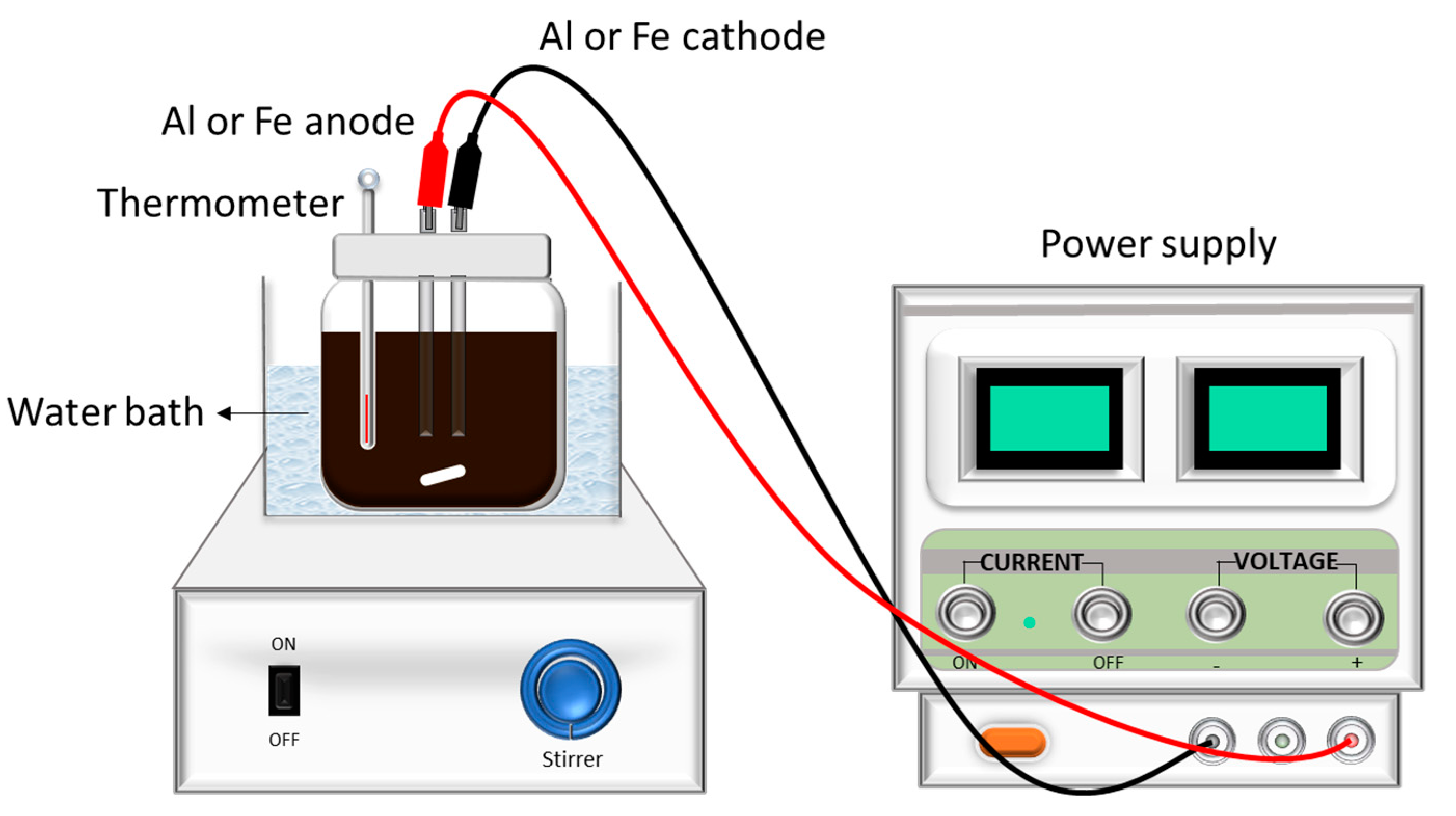 Al or Fe cathode

Al or Fe anode

Thermometer

Power supply

Water bath

CURRENT

VOLTAGE

ON

OFF

-

+

ON

OFF

Stirrer