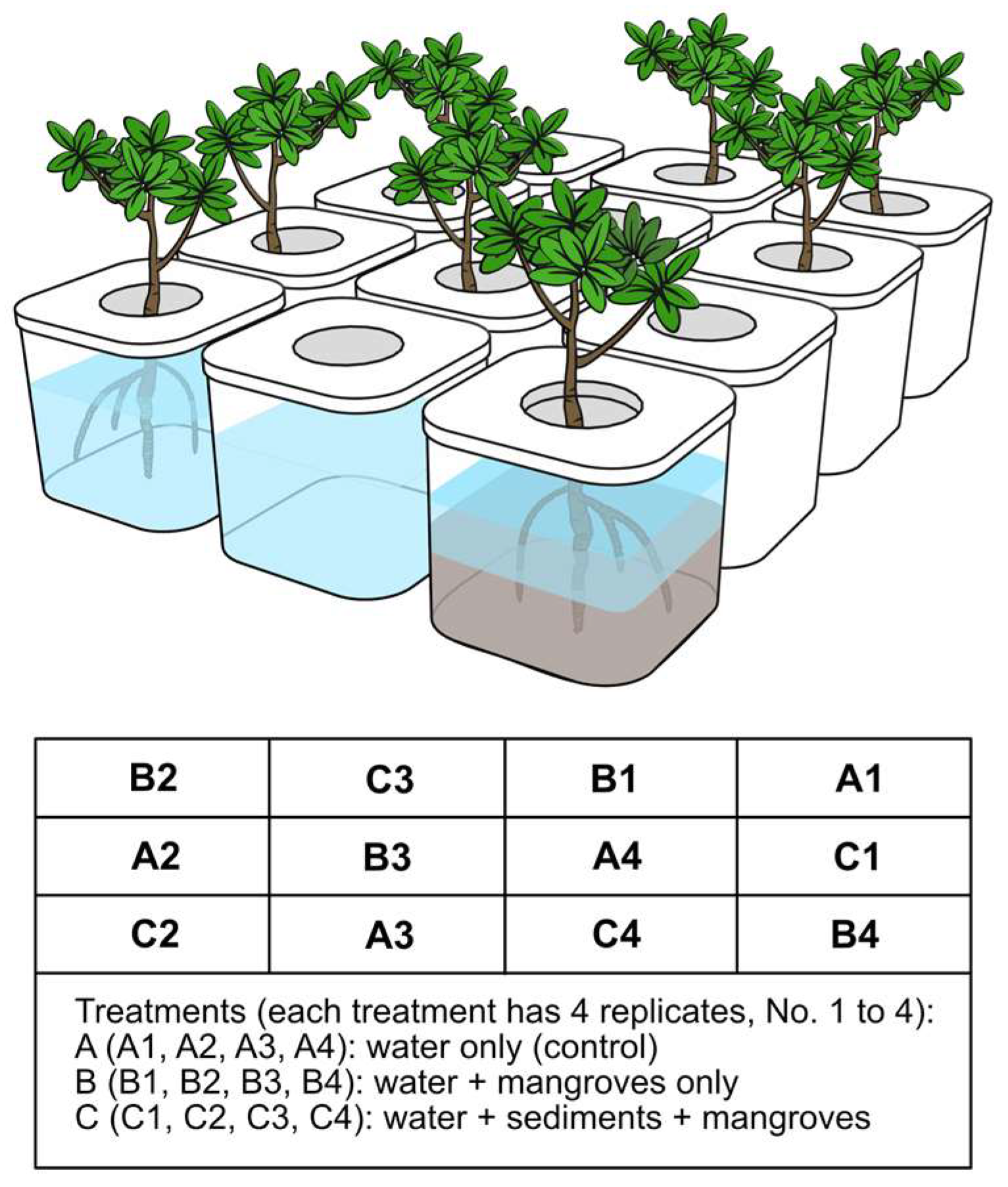 | B2 | C3 | B1 | A1 |
|---|---|---|---|
| A2 | B3 | A4 | C1 |
| C2 | A3 | C4 | B4 |

Treatments (each treatment has 4 replicates, No. 1 to 4):
A (A1, A2, A3, A4): water only (control)
B (B1, B2, B3, B4): water + mangroves only
C (C1, C2, C3, C4): water + sediments + mangroves