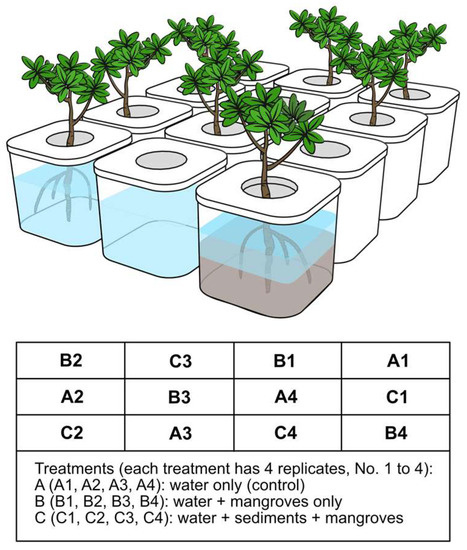 | B2 | C3 | B1 | A1 |
|---|---|---|---|
| A2 | B3 | A4 | C1 |
| C2 | A3 | C4 | B4 |

Treatments (each treatment has 4 replicates, No. 1 to 4):
A (A1, A2, A3, A4): water only (control)
B (B1, B2, B3, B4): water + mangroves only
C (C1, C2, C3, C4): water + sediments + mangroves