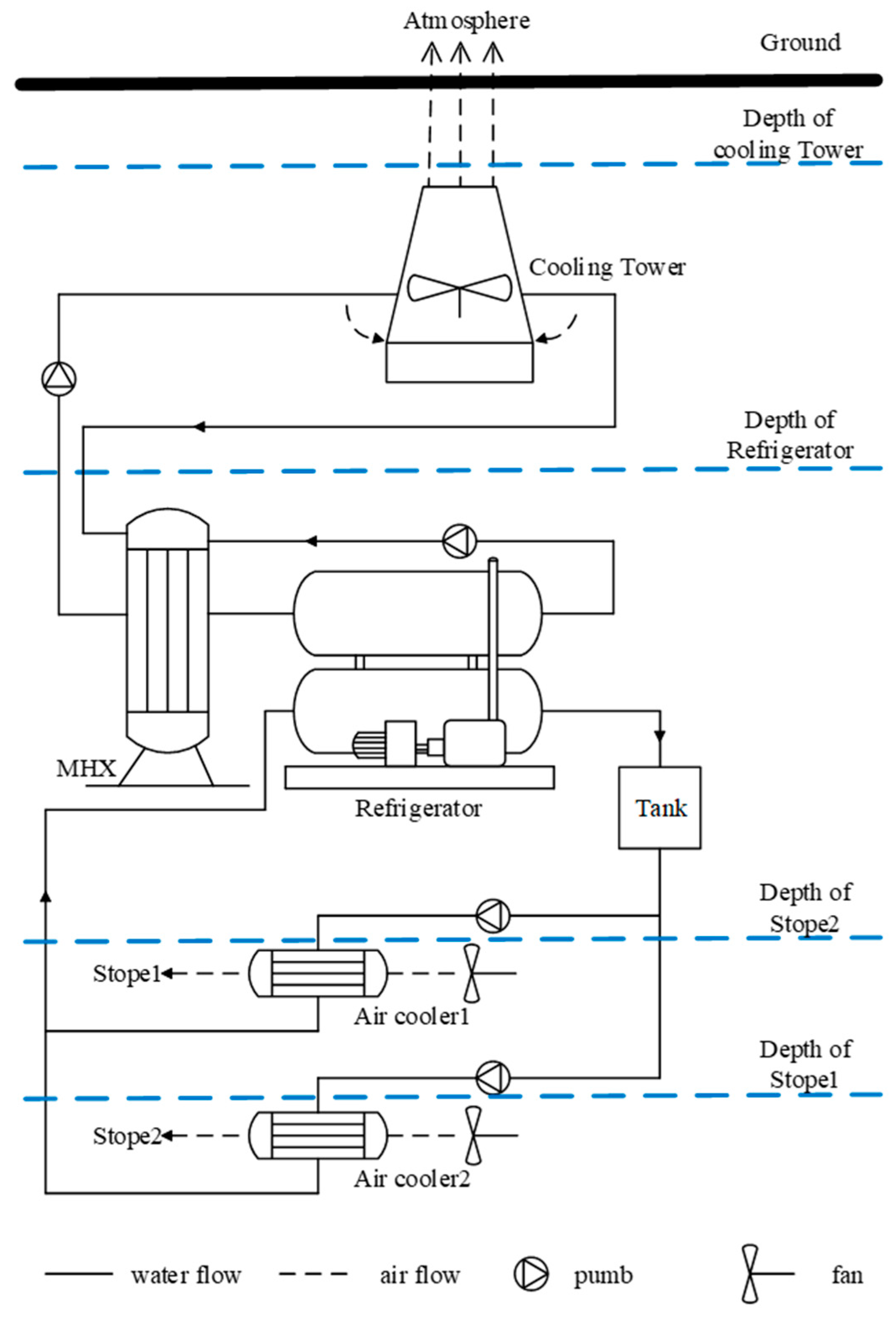 Atmosphere

Ground

Depth of cooling Tower

Cooling Tower

Depth of Refrigerator

MHX

Refrigerator

Tank

Depth of Stope2

Stope1

Air cooler1

Depth of Stope1

Stope2

Air cooler2

water flow

air flow

pumb

fan