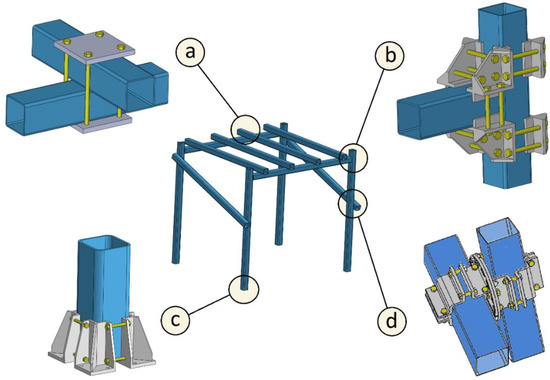 a
b
c
d