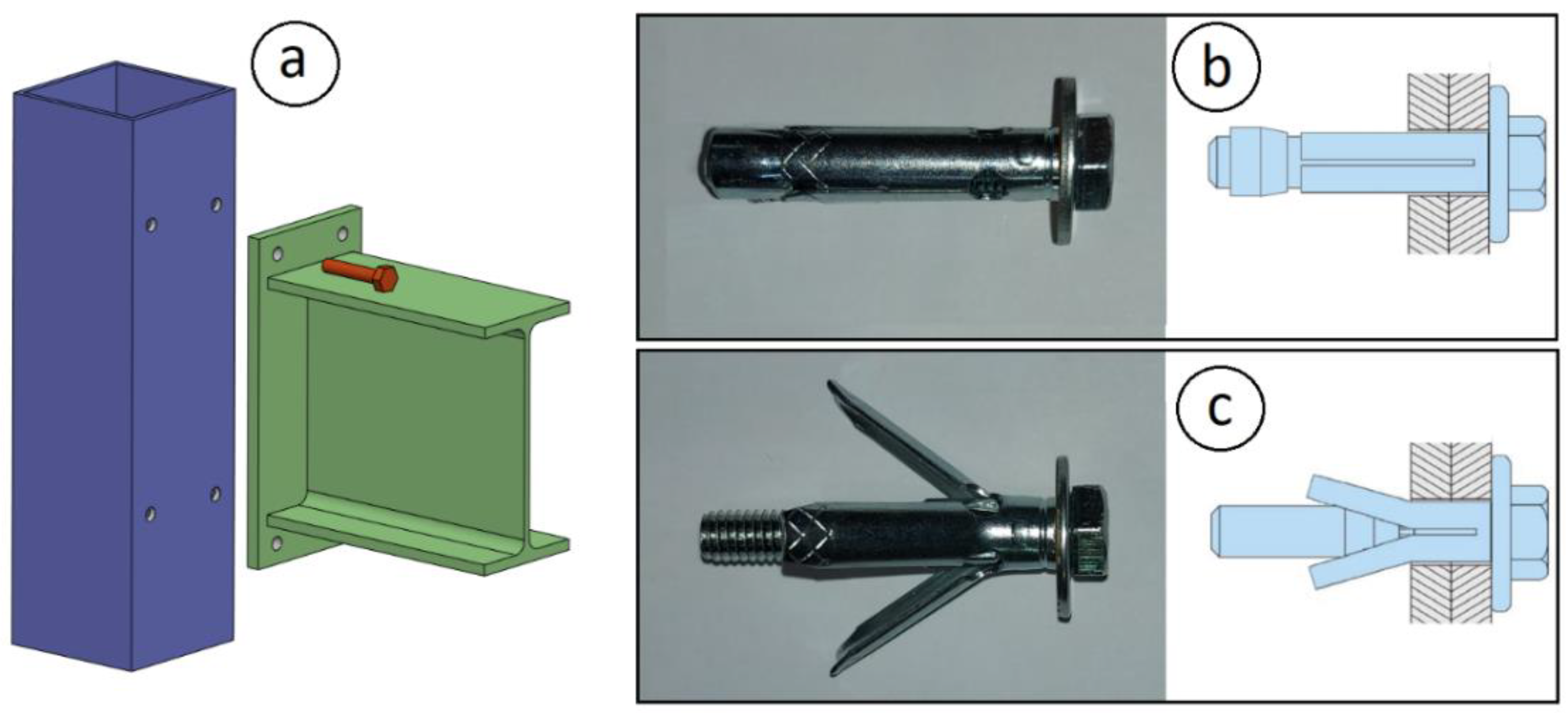 a

b

c