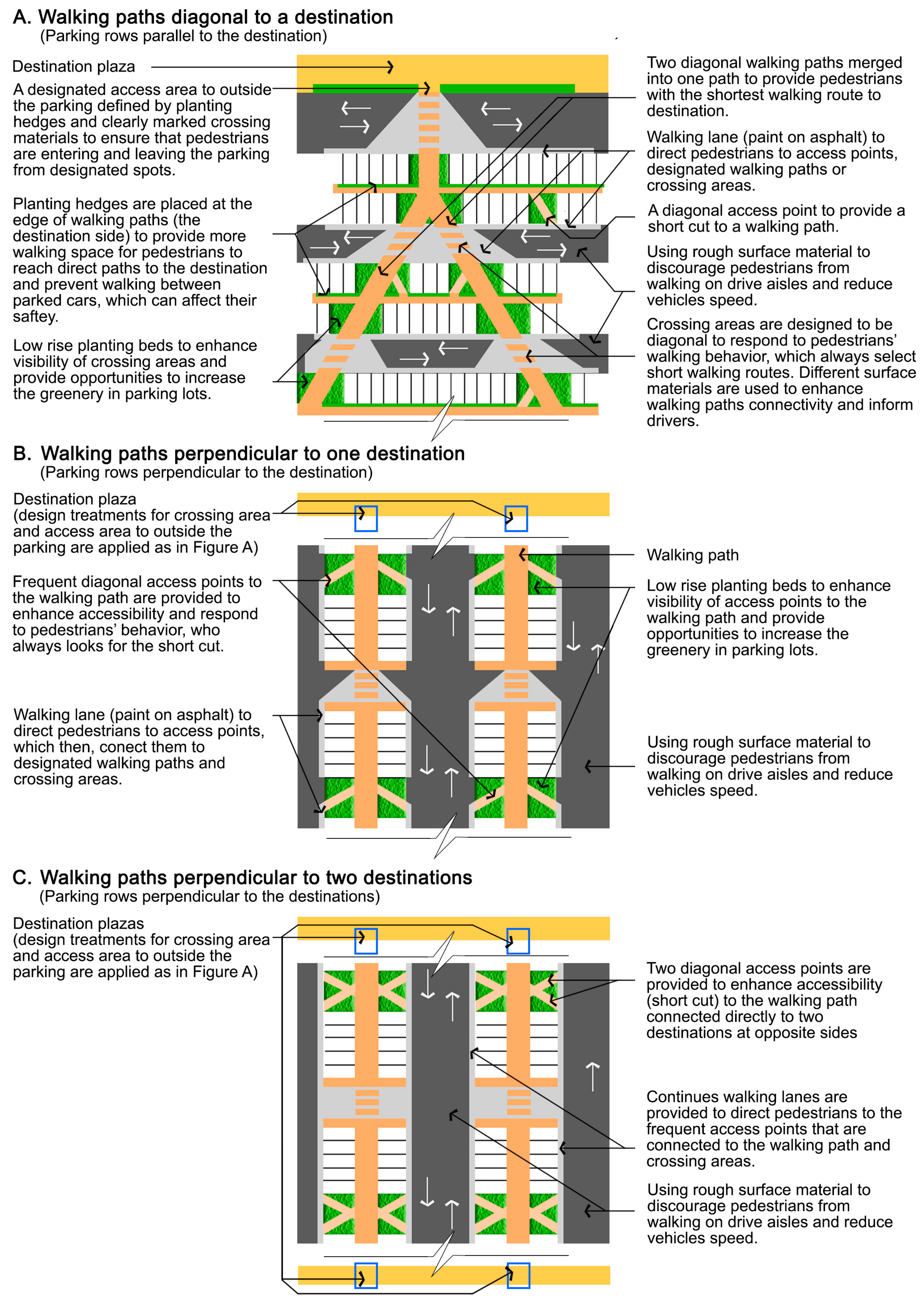 A. Walking paths diagonal to a destination
(Parking rows parallel to the destination)

Destination plaza

A designated access area to outside the parking defined by planting hedges and clearly marked crossing materials to ensure that pedestrians are entering and leaving the parking from designated spots.

Planting hedges are placed at the edge of walking paths (the destination side) to provide more walking space for pedestrians to reach direct paths to the destination and prevent walking between parked cars, which can affect their saftey.

Low rise planting beds to enhance visibility of crossing areas and provide opportunities to increase the greenery in parking lots.

Two diagonal walking paths merged into one path to provide pedestrians with the shortest walking route to destination.

Walking lane (paint on asphalt) to direct pedestrians to access points, designated walking paths or crossing areas.

A diagonal access point to provide a short cut to a walking path.

Using rough surface material to discourage pedestrians from walking on drive aisles and reduce vehicles speed.

Crossing areas are designed to be diagonal to respond to pedestrians' walking behavior, which always select short walking routes. Different surface materials are used to enhance walking paths connectivity and inform drivers.

B. Walking paths perpendicular to one destination
(Parking rows perpendicular to the destination)

Destination plaza (design treatments for crossing area and access area to outside the parking are applied as in Figure A)

Frequent diagonal access points to the walking path are provided to enhance accessibility and respond to pedestrians' behavior, who always looks for the short cut.

Walking lane (paint on asphalt) to direct pedestrians to access points, which then, conect them to designated walking paths and crossing areas.

Walking path

Low rise planting beds to enhance visibility of access points to the walking path and provide opportunities to increase the greenery in parking lots.

Using rough surface material to discourage pedestrians from walking on drive aisles and reduce vehicles speed.

C. Walking paths perpendicular to two destinations
(Parking rows perpendicular to the destinations)

Destination plazas (design treatments for crossing area and access area to outside the parking are applied as in Figure A)

Two diagonal access points are provided to enhance accessibility (short cut) to the walking path connected directly to two destinations at opposite sides

Continues walking lanes are provided to direct pedestrians to the frequent access points that are connected to the walking path and crossing areas.

Using rough surface material to discourage pedestrians from walking on drive aisles and reduce vehicles speed.