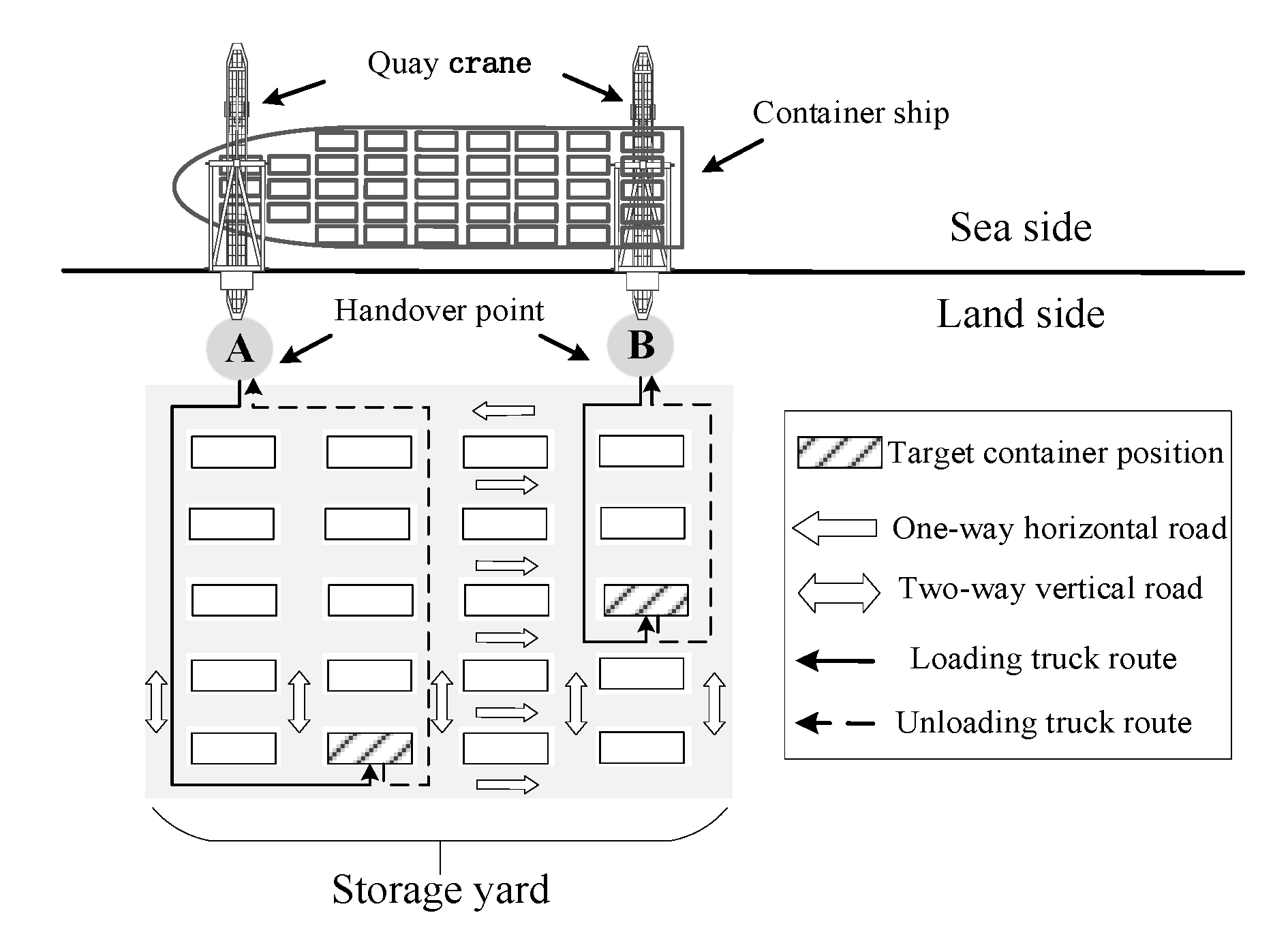 Quay crane

Container ship

Sea side

Land side

Handover point

A

B

Target container position

One-way horizontal road

Two-way vertical road

Loading truck route

Unloading truck route

Storage yard