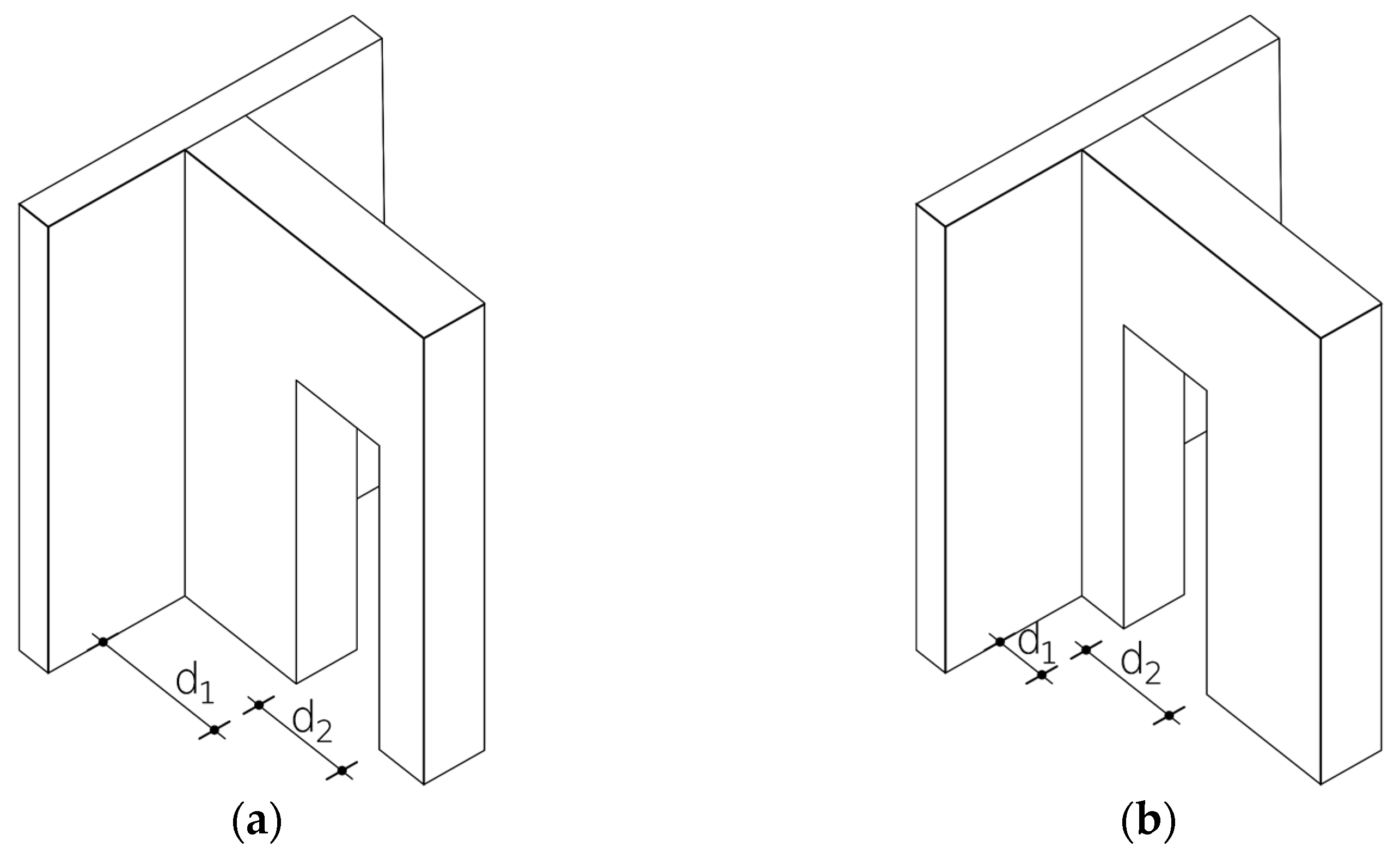 $d_1$
$d_2$
(a)

$d_1$
$d_2$
(b)