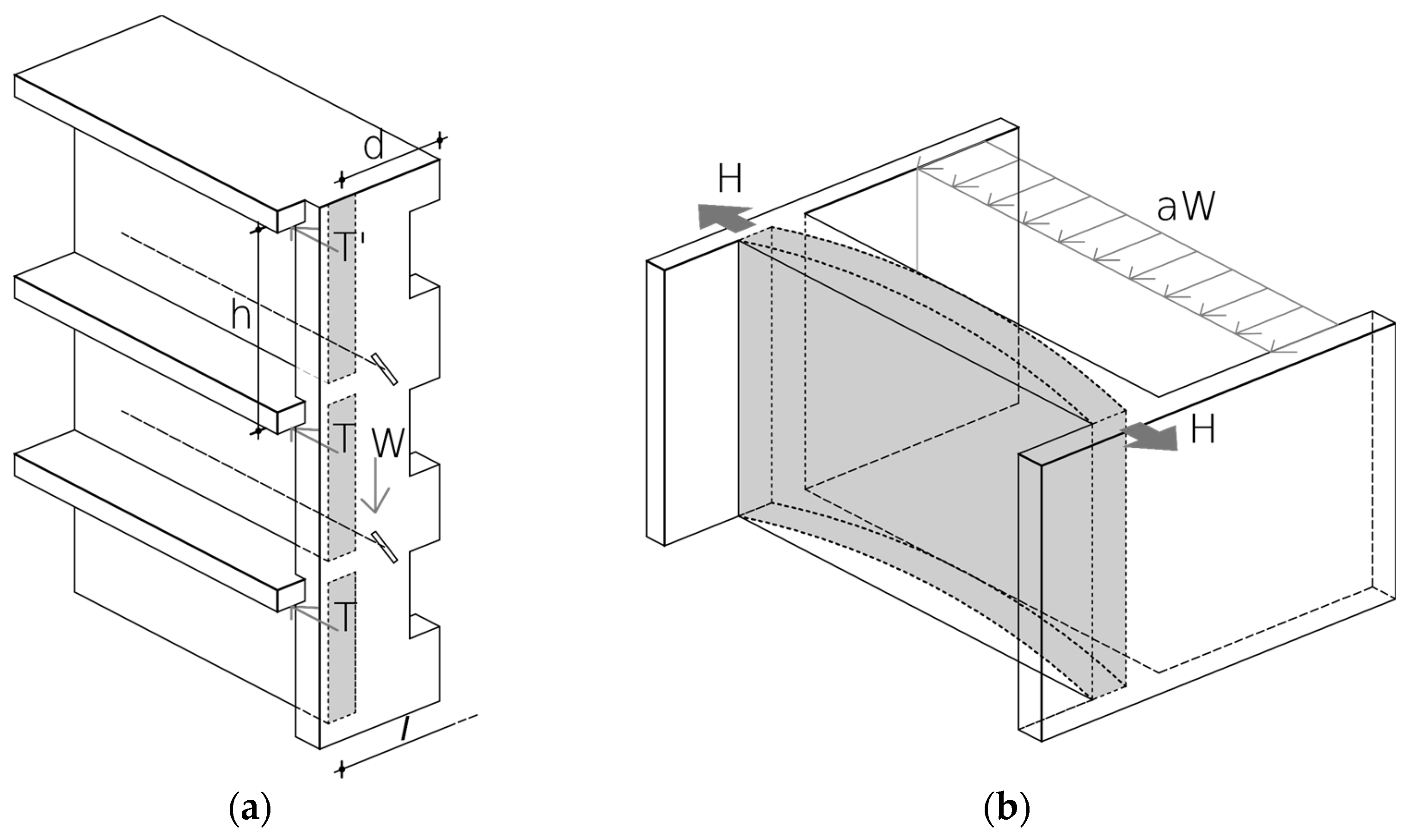 d
T'
h
T
W
T
l
(a)

H
aW
H
(b)