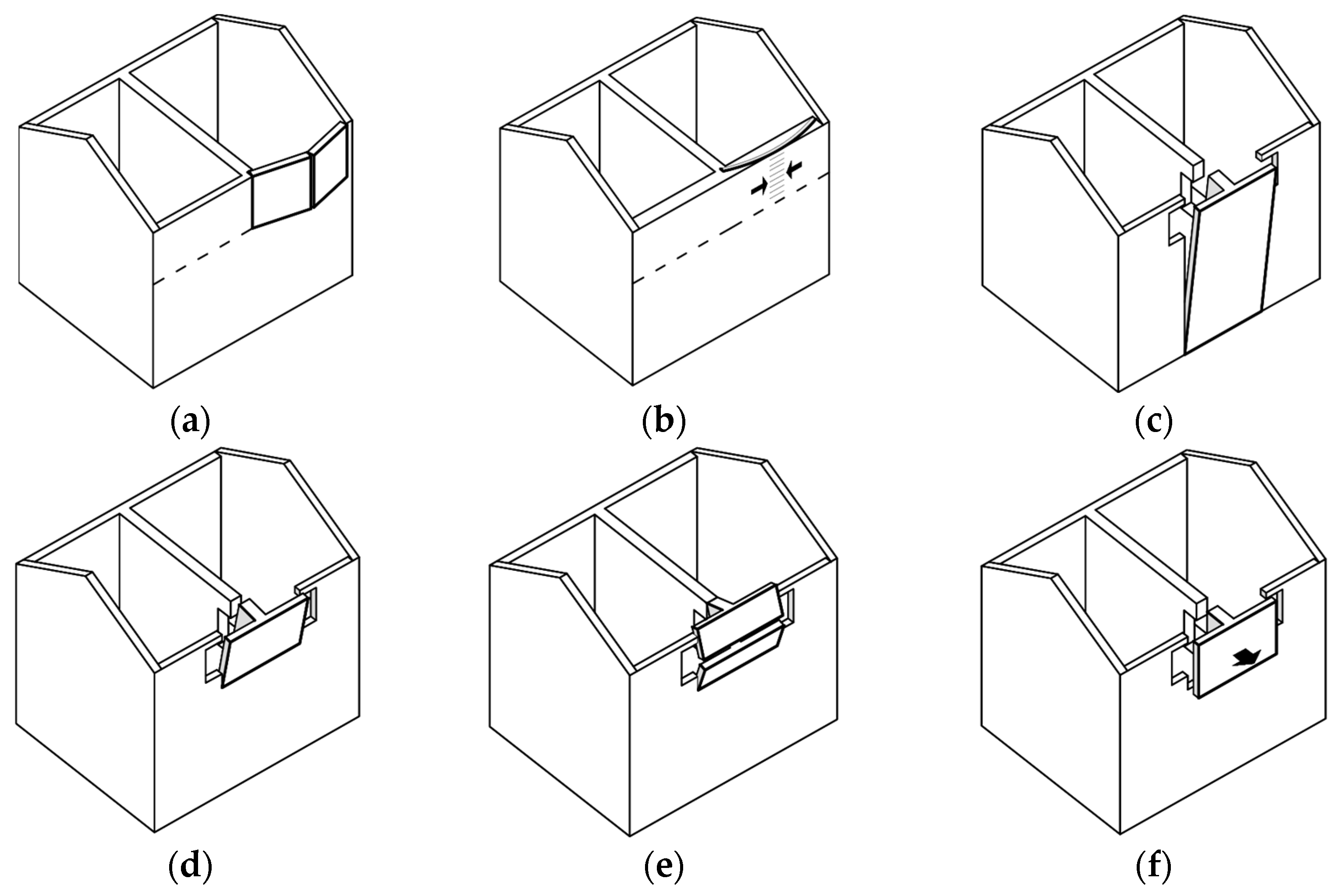 (a)
(b)
(c)
(d)
(e)
(f)