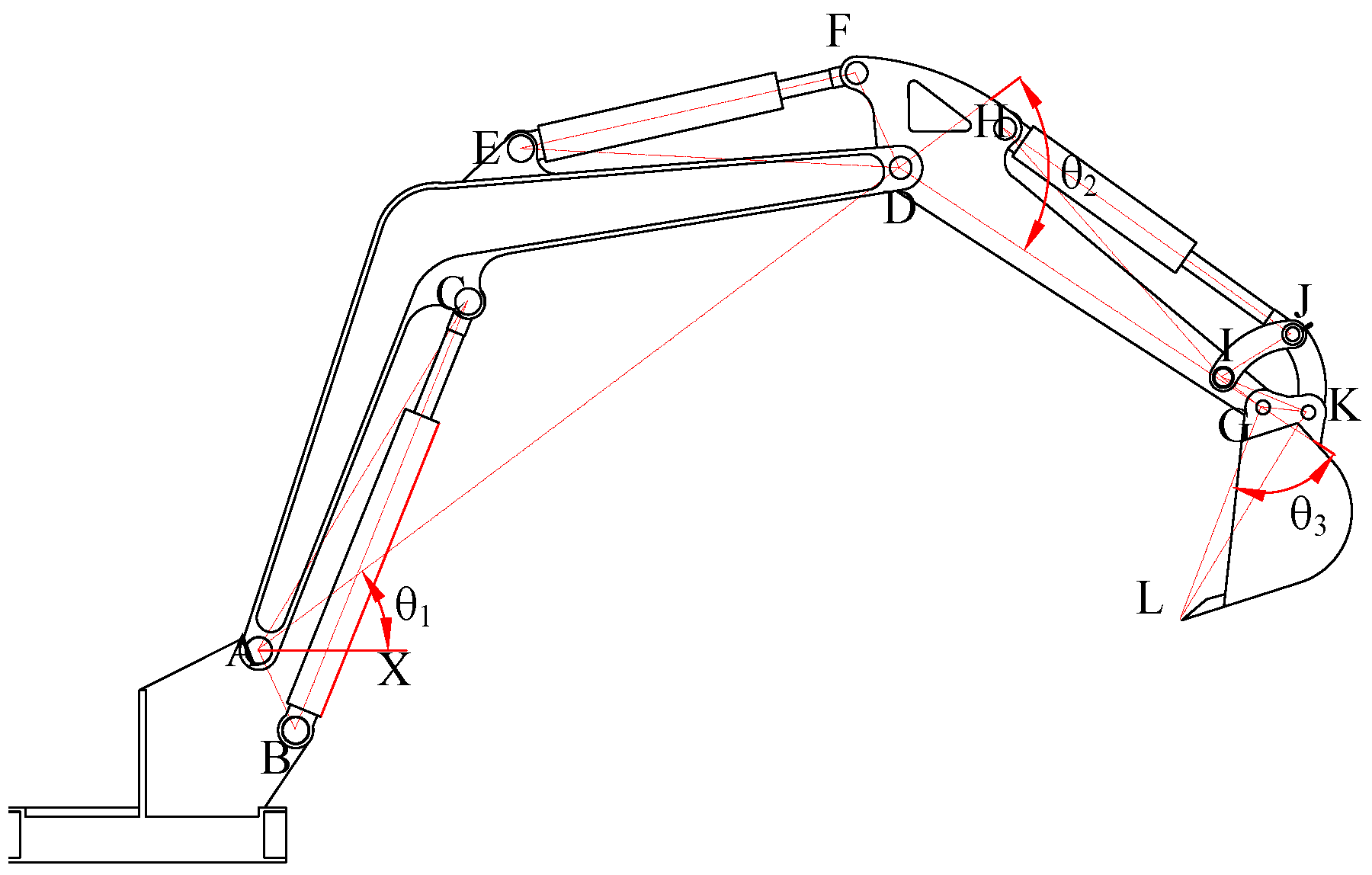 F
E
H
$\theta_2$
D
C
J
I
K
G
$\theta_3$
L
$\theta_1$
A
X
B