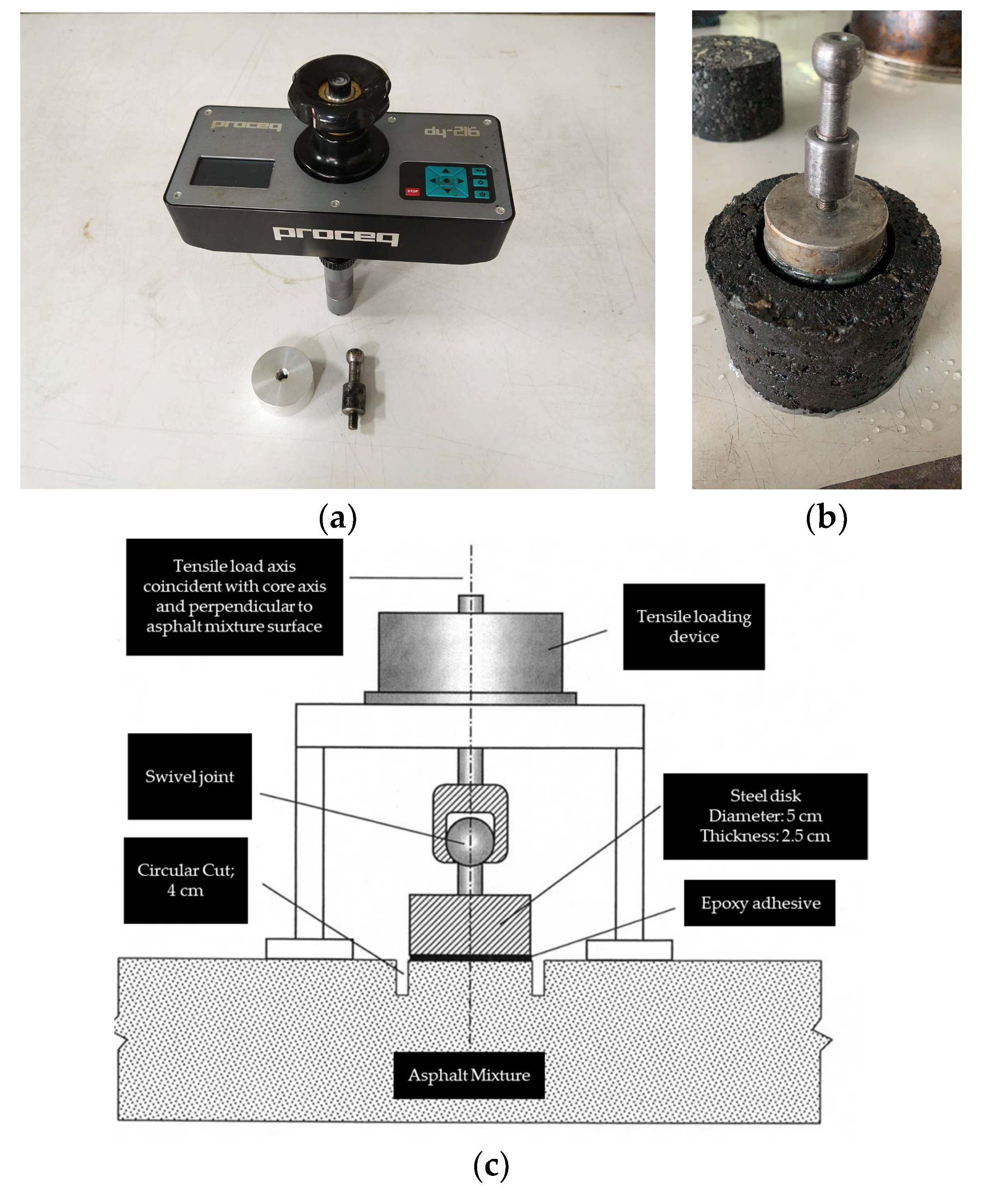 proceq
dy-216
STOP
proceq

(a)

(b)

Tensile load axis coincident with core axis and perpendicular to asphalt mixture surface

Tensile loading device

Swivel joint

Steel disk
Diameter: 5 cm
Thickness: 2.5 cm

Circular Cut; 4 cm

Epoxy adhesive

Asphalt Mixture

(c)