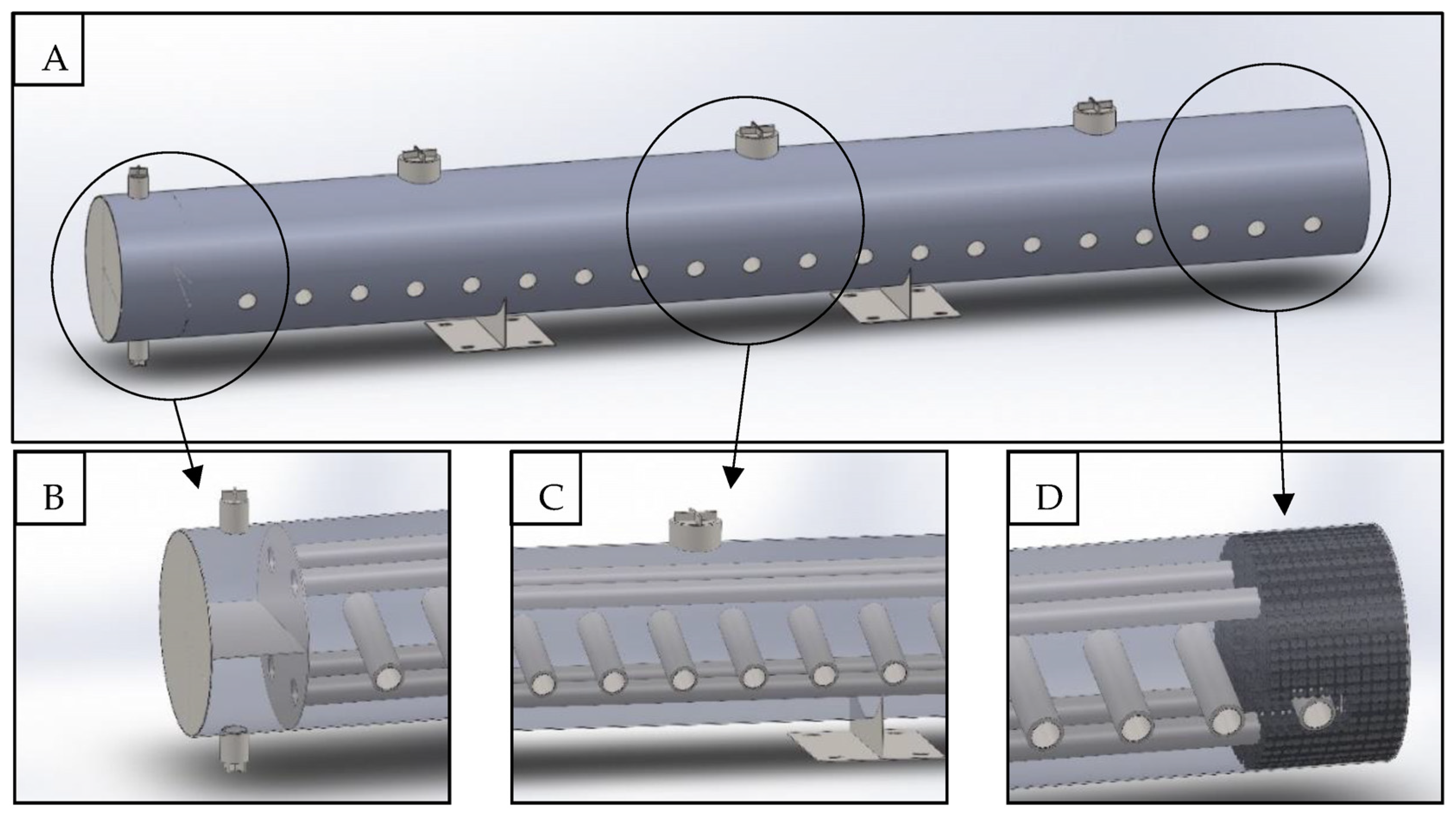 A

B

C

D