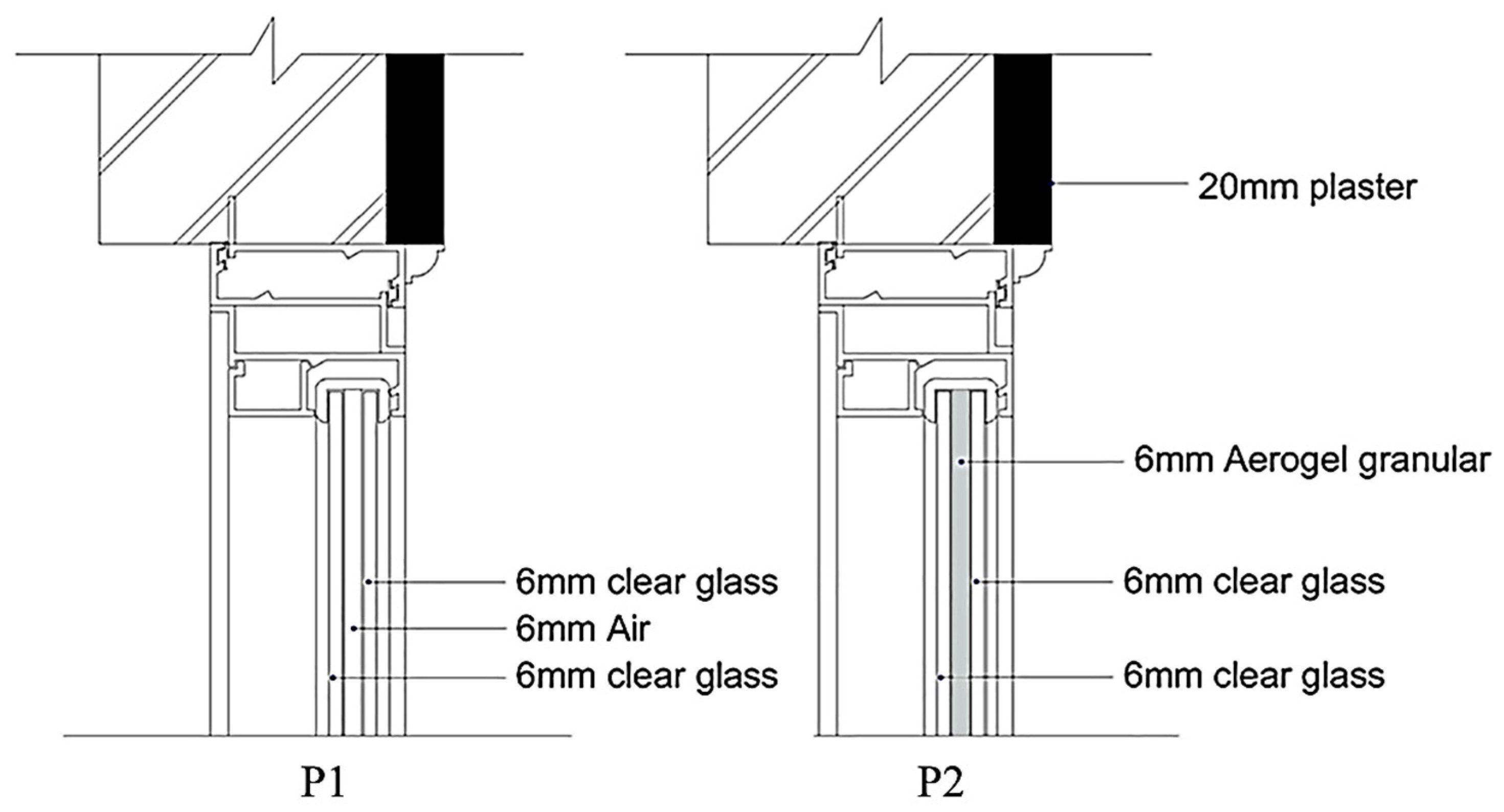 6mm clear glass
6mm Air
6mm clear glass
P1

20mm plaster
6mm Aerogel granular
6mm clear glass
6mm clear glass
P2